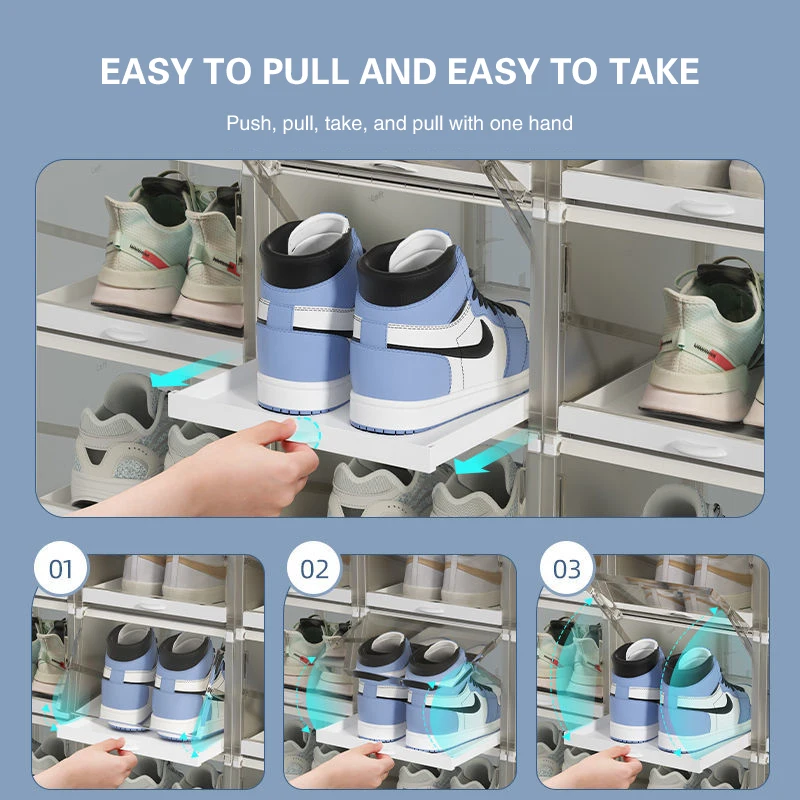 EASY TO PULL AND EASY TO TAKE

Push, pull, take, and pull with one hand

01

02

03