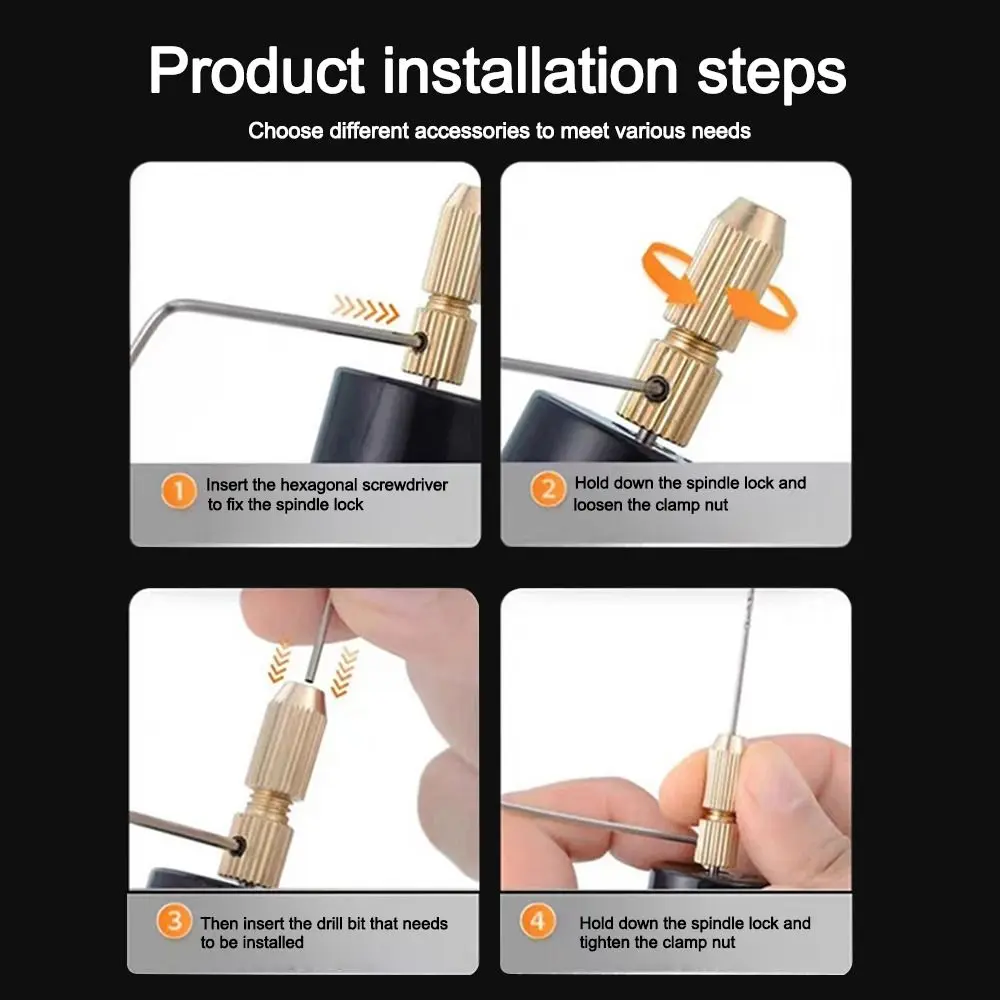 Product installation steps

Choose different accessories to meet various needs

1 Insert the hexagonal screwdriver to fix the spindle lock

2 Hold down the spindle lock and loosen the clamp nut

3 Then insert the drill bit that needs to be installed

4 Hold down the spindle lock and tighten the clamp nut