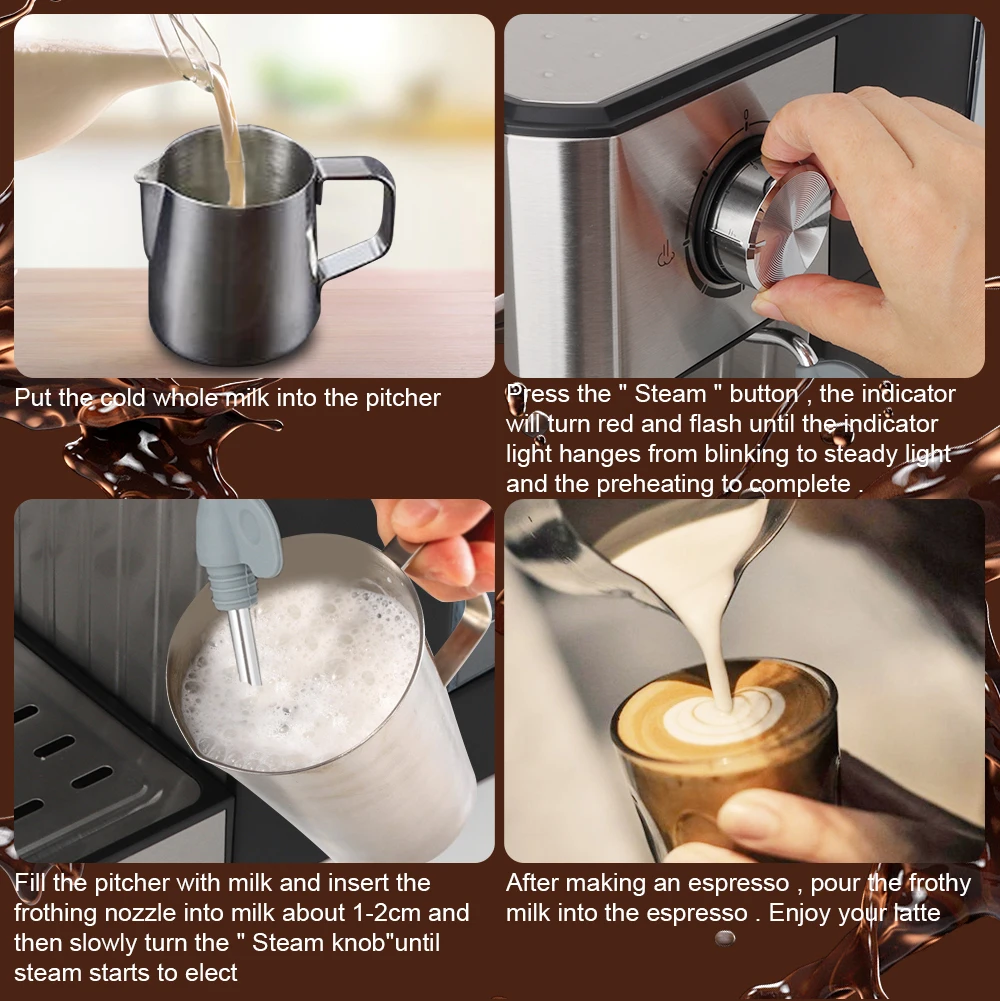 Put the cold whole milk into the pitcher

Press the " Steam " button , the indicator will turn red and flash until the indicator light hanges from blinking to steady light and the preheating to complete .

Fill the pitcher with milk and insert the frothing nozzle into milk about 1-2cm and then slowly turn the " Steam knob"until steam starts to elect

After making an espresso , pour the frothy milk into the espresso . Enjoy your latte