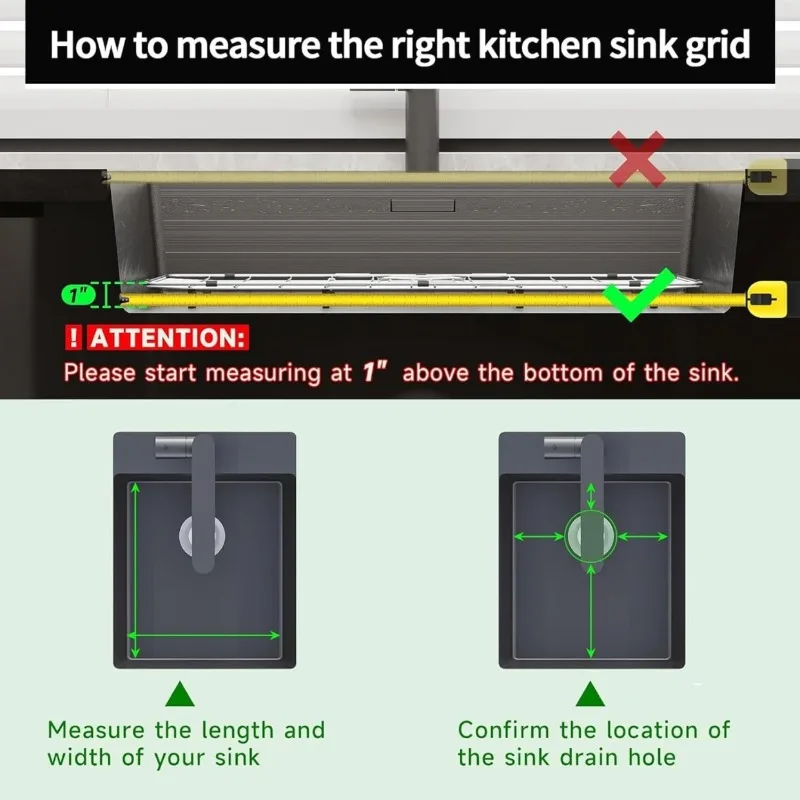 How to measure the right kitchen sink grid

1"

! ATTENTION:
Please start measuring at 1" above the bottom of the sink.

Measure the length and width of your sink

Confirm the location of the sink drain hole