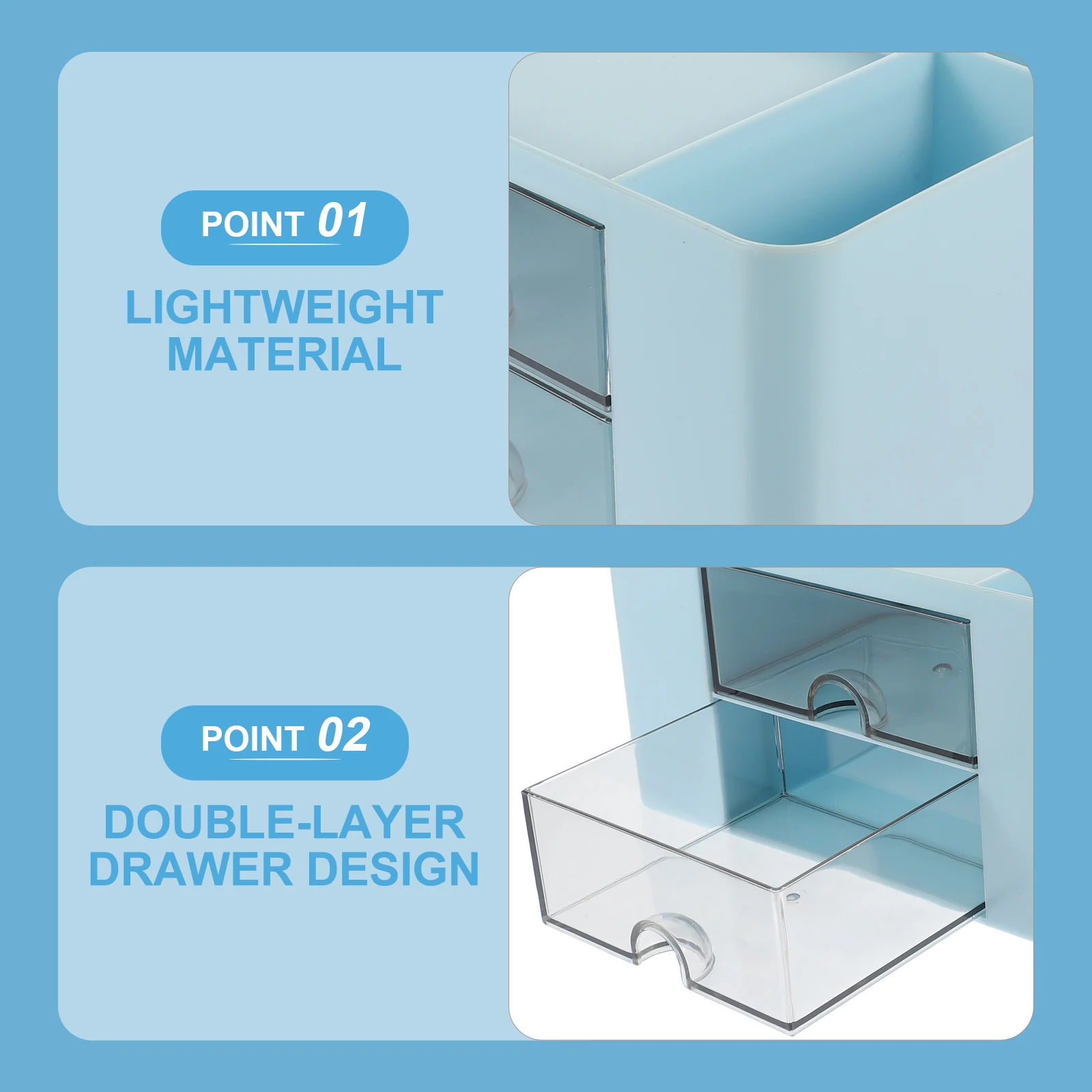 POINT 01

LIGHTWEIGHT MATERIAL

POINT 02

DOUBLE-LAYER DRAWER DESIGN