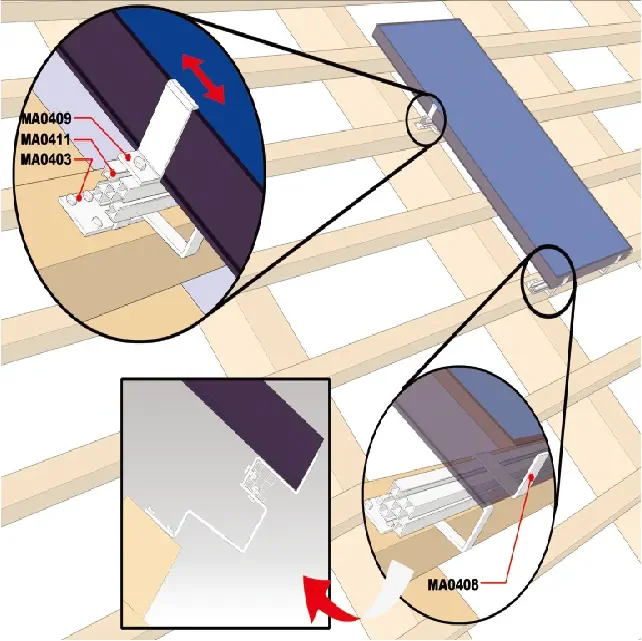 MA0409
MA0411
MA0403
MA0408