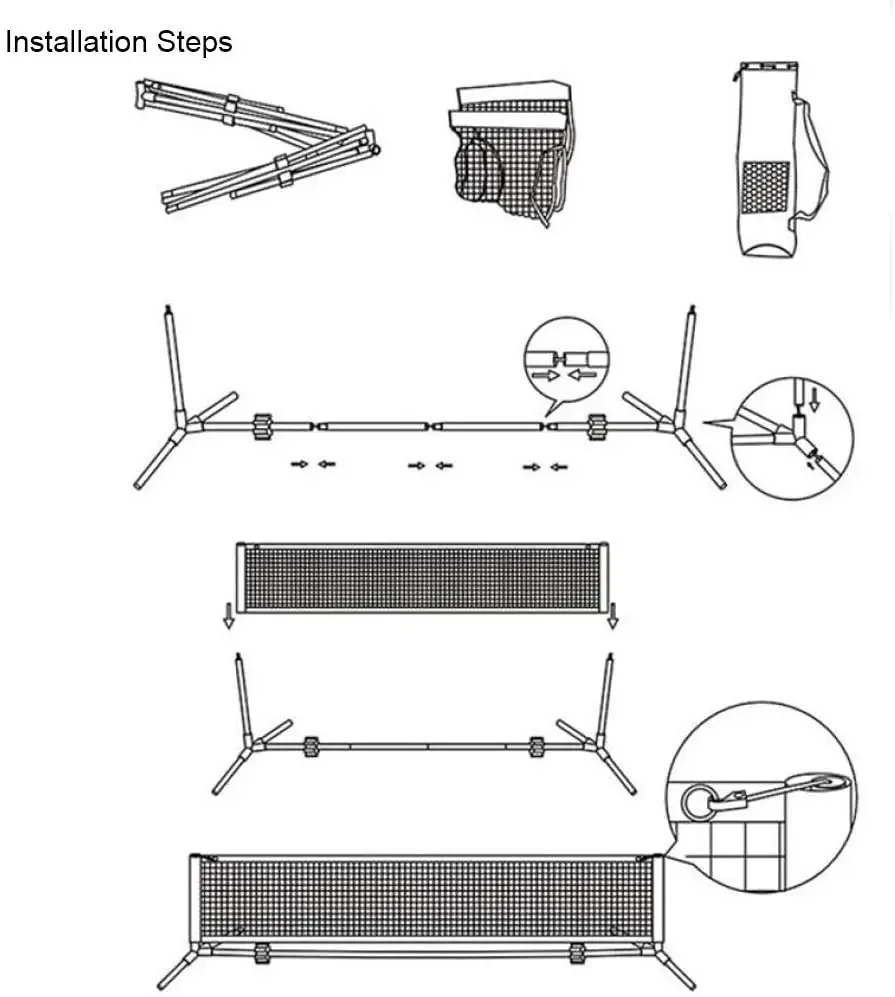 Installation Steps