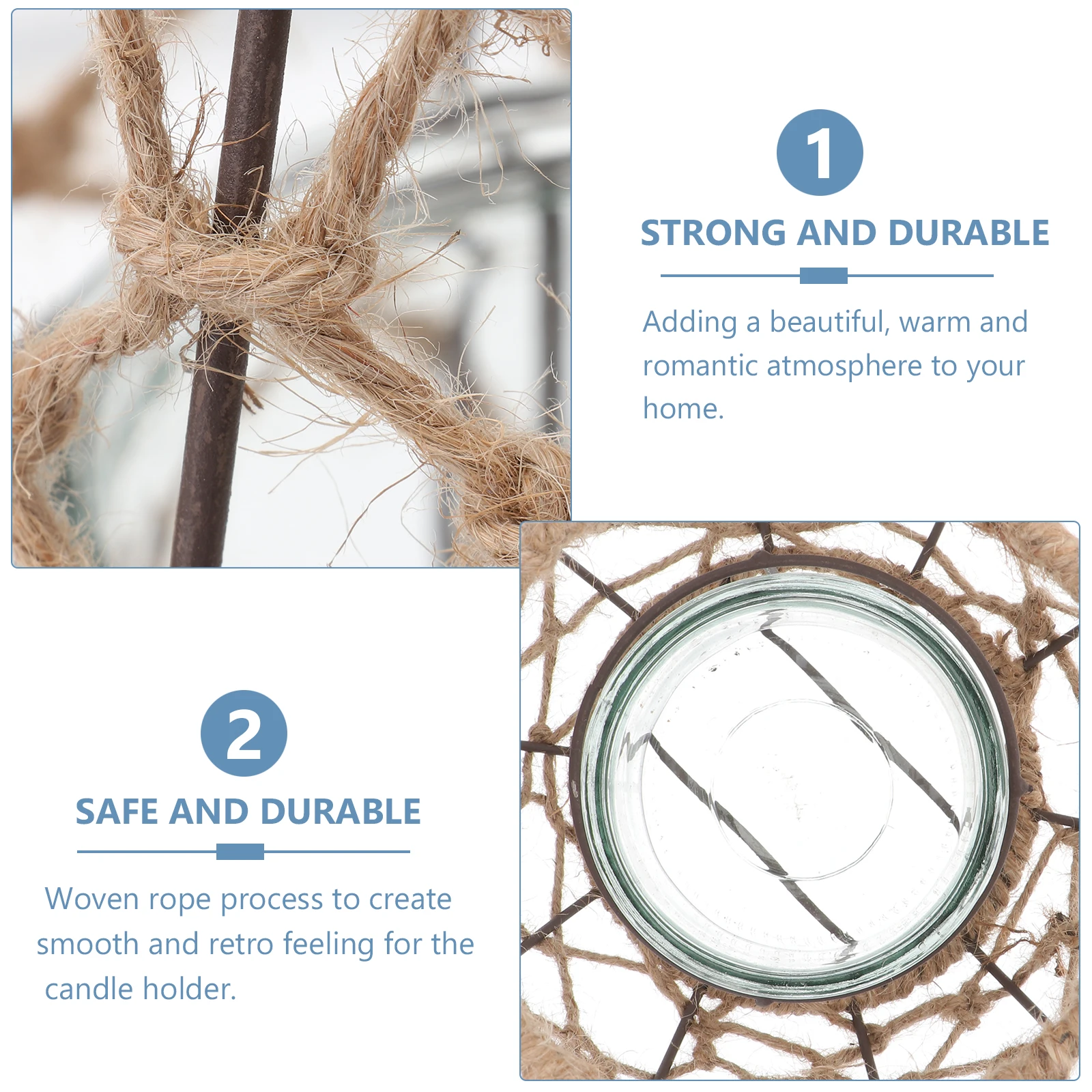 1

STRONG AND DURABLE

Adding a beautiful, warm and romantic atmosphere to your home.

2

SAFE AND DURABLE

Woven rope process to create smooth and retro feeling for the candle holder.