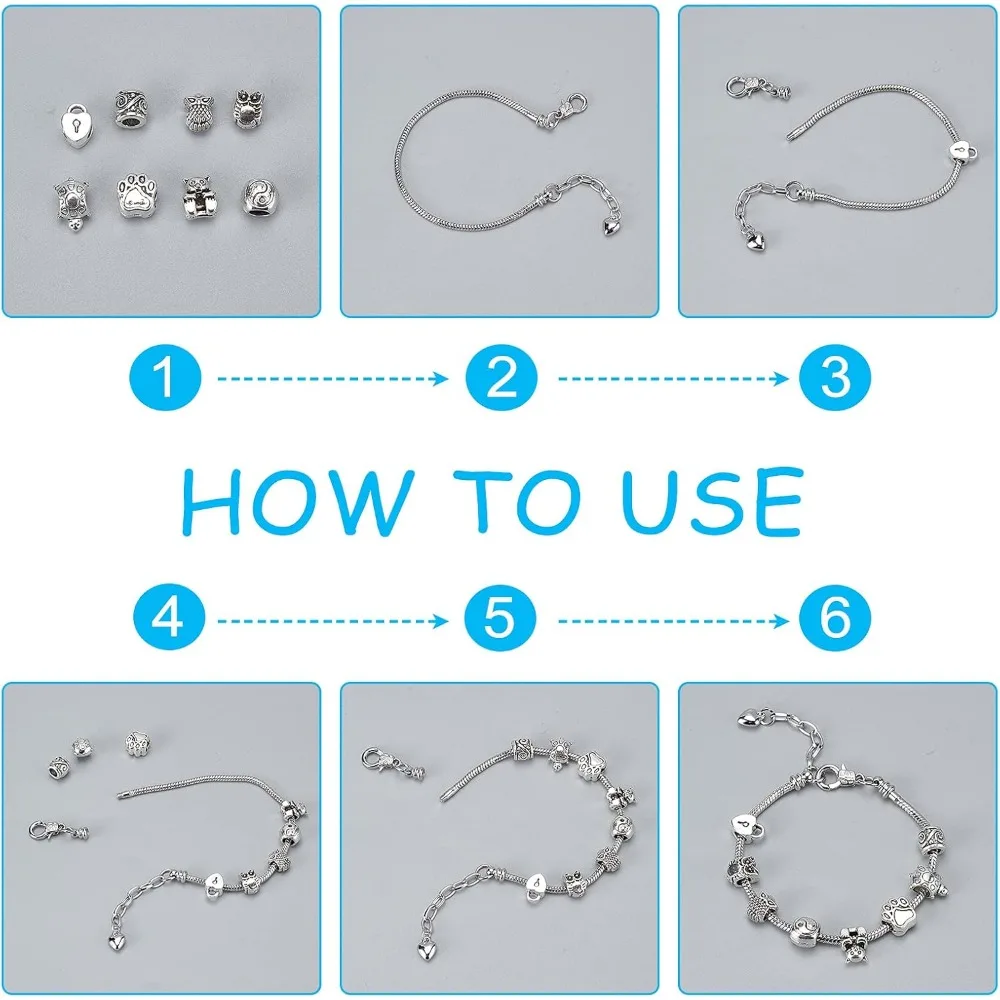 1
2
3

HOW TO USE

4
5
6