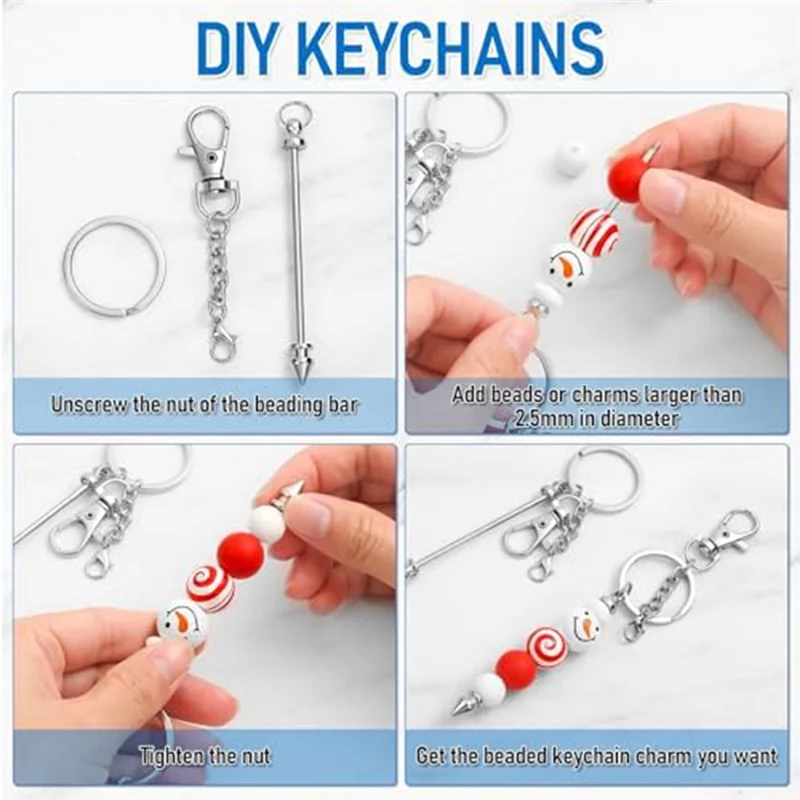 DIY KEYCHAINS

Unscrew the nut of the beading bar

Add beads or charms larger than 2.5mm in diameter

Tighten the nut

Get the beaded keychain charm you want