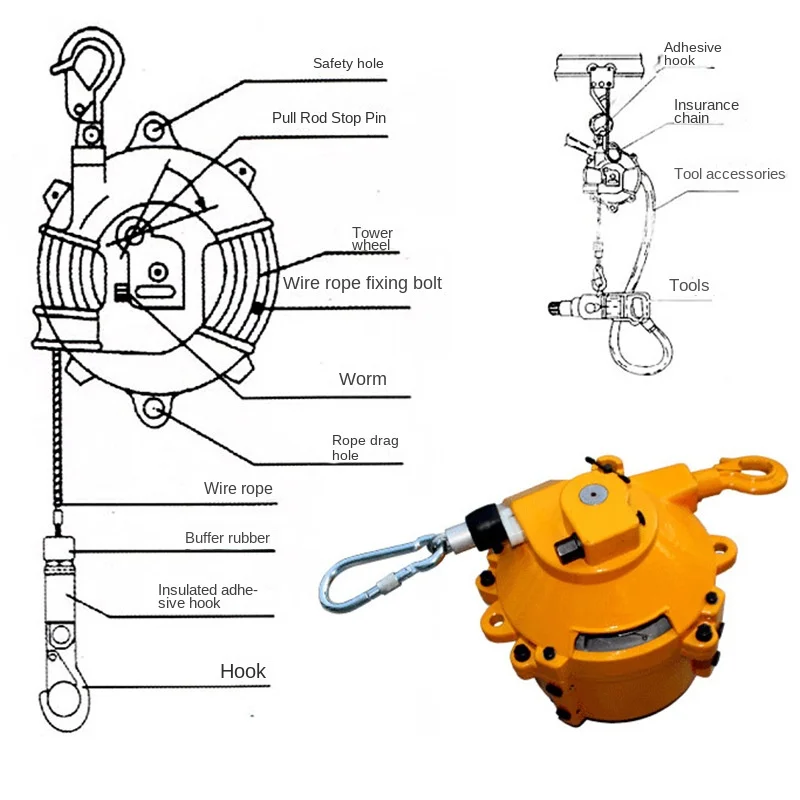 Safety hole

Pull Rod Stop Pin

Tower wheel

Wire rope fixing bolt

Worm

Rope drag hole

Wire rope

Buffer rubber

Insulated adhesive hook

Hook

Adhesive hook

Insurance chain

Tool accessories

Tools