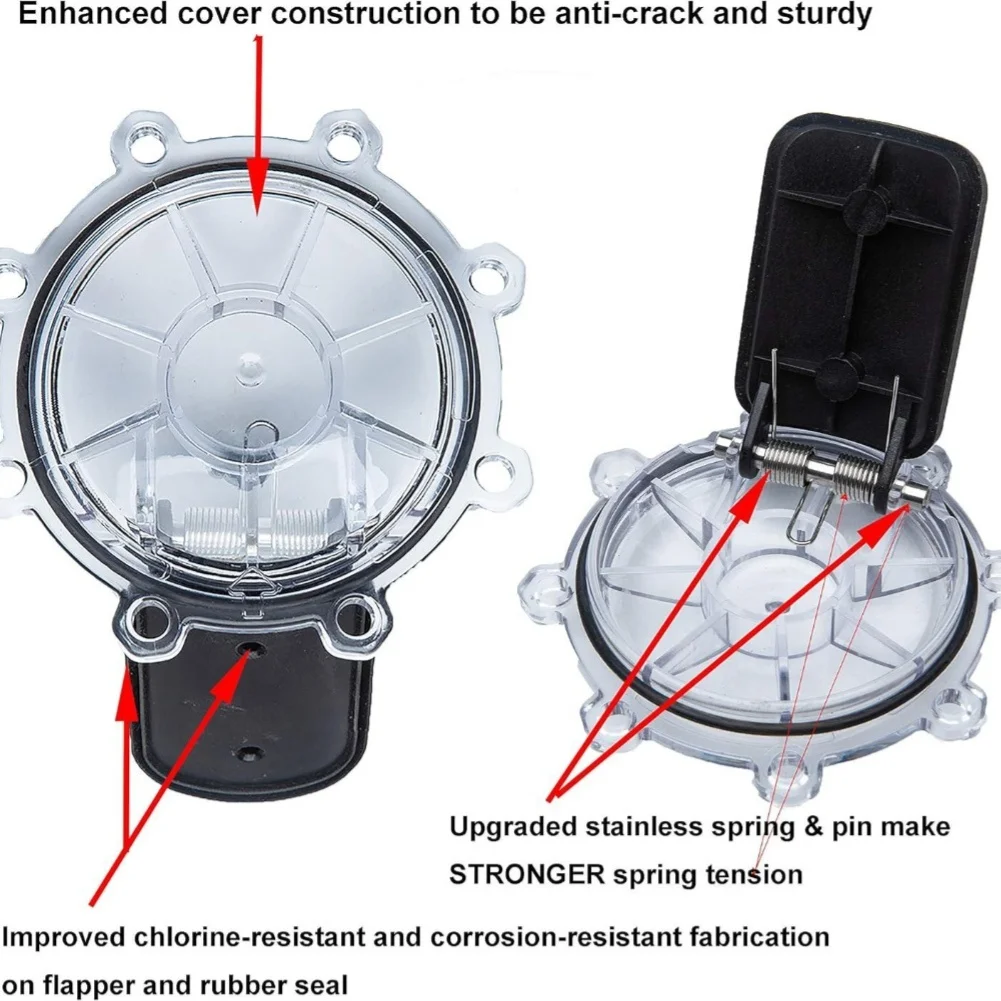 Enhanced cover construction to be anti-crack and sturdy

Upgraded stainless spring & pin make STRONGER spring tension

Improved chlorine-resistant and corrosion-resistant fabrication on flapper and rubber seal