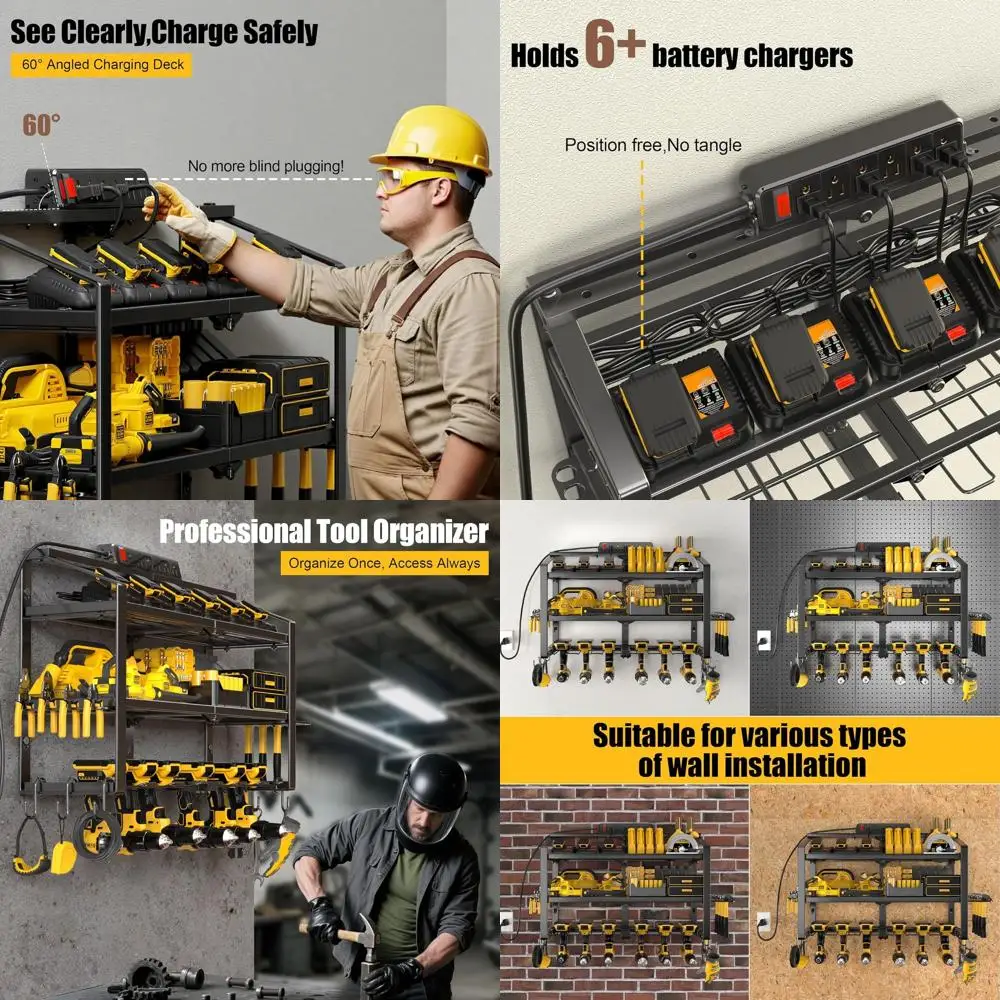 See Clearly,Charge Safely

60° Angled Charging Deck

60°

No more blind plugging!

Holds 6+ battery chargers

Position free,No tangle

Professional Tool Organizer

Organize Once, Access Always

Suitable for various types of wall installation