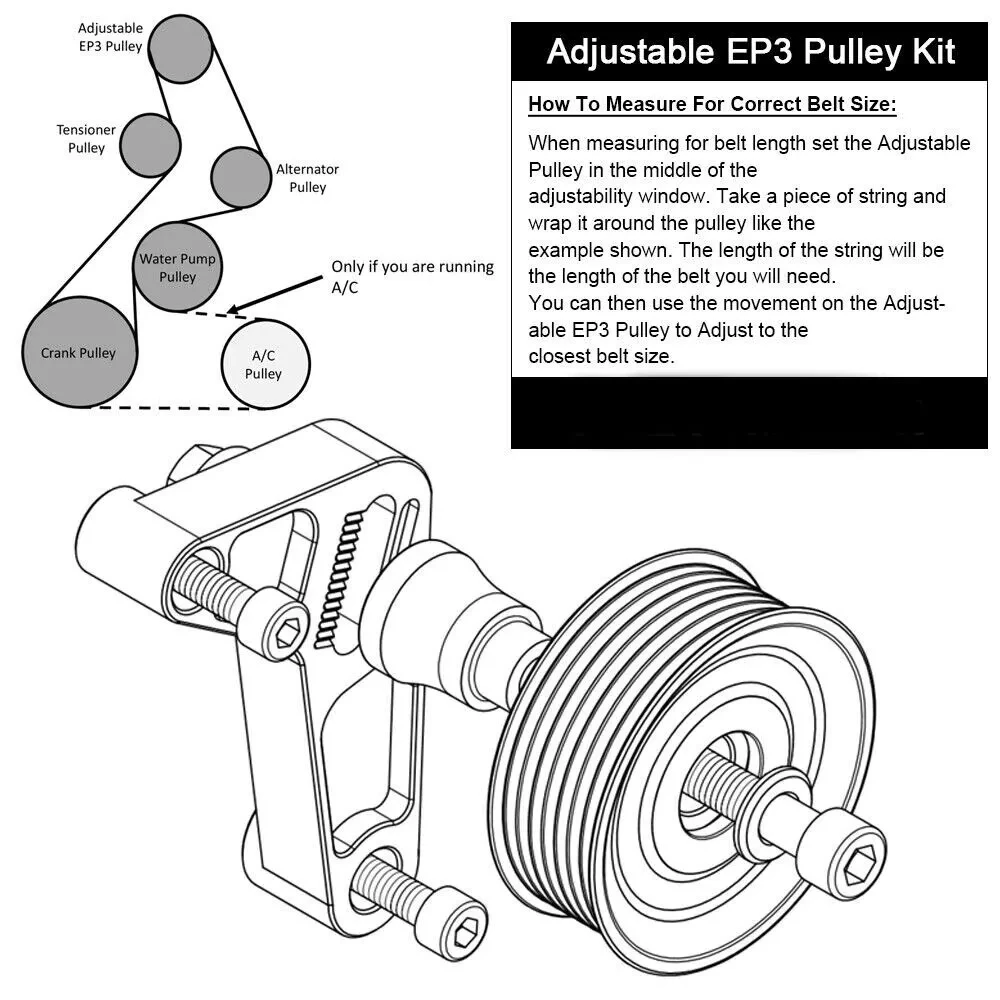 Adjustable EP3 Pulley

Tensioner Pulley

Alternator Pulley

Water Pump Pulley

Only if you are running A/C

Crank Pulley

A/C Pulley

Adjustable EP3 Pulley Kit

How To Measure For Correct Belt Size:

When measuring for belt length set the Adjustable Pulley in the middle of the adjustability window. Take a piece of string and wrap it around the pulley like the example shown. The length of the string will be the length of the belt you will need.
You can then use the movement on the Adjustable EP3 Pulley to Adjust to the closest belt size.