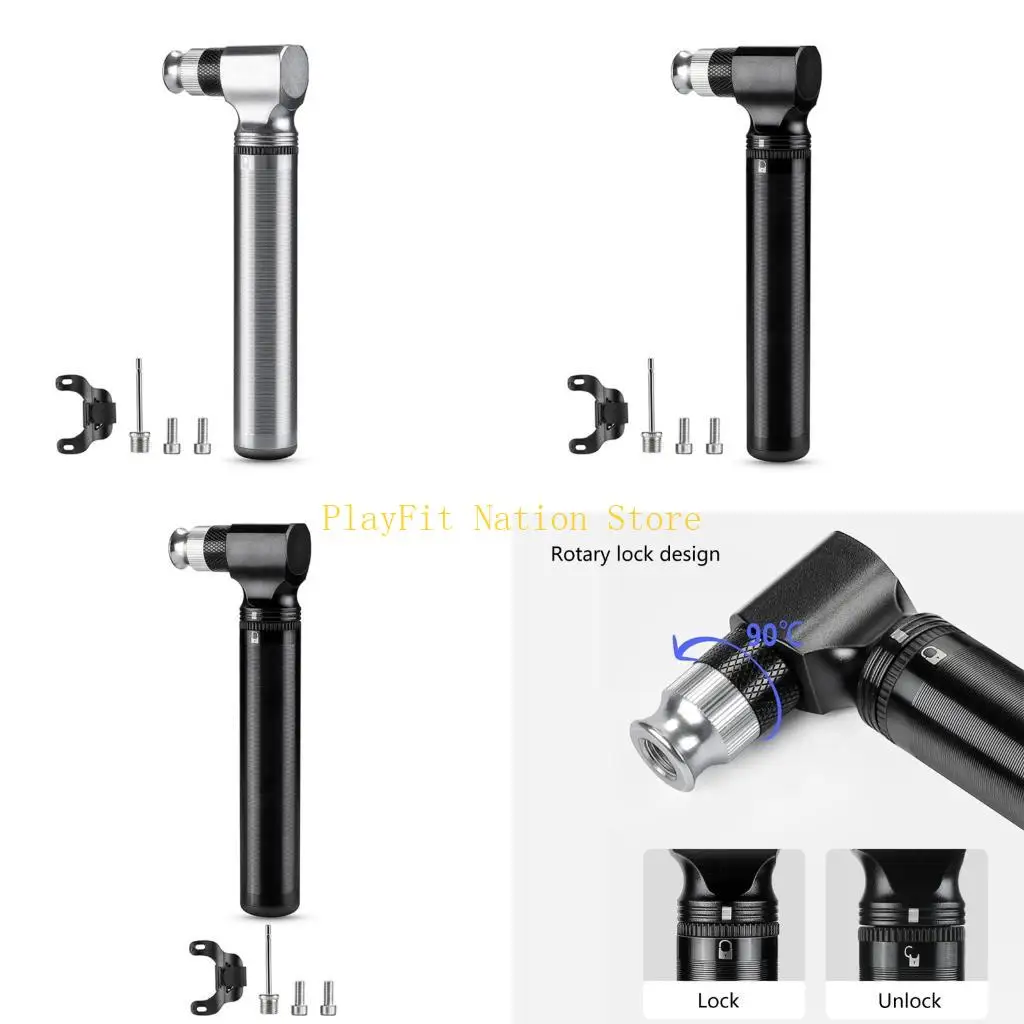 PlayFit Nation Store

Rotary lock design

90°C

Lock

Unlock