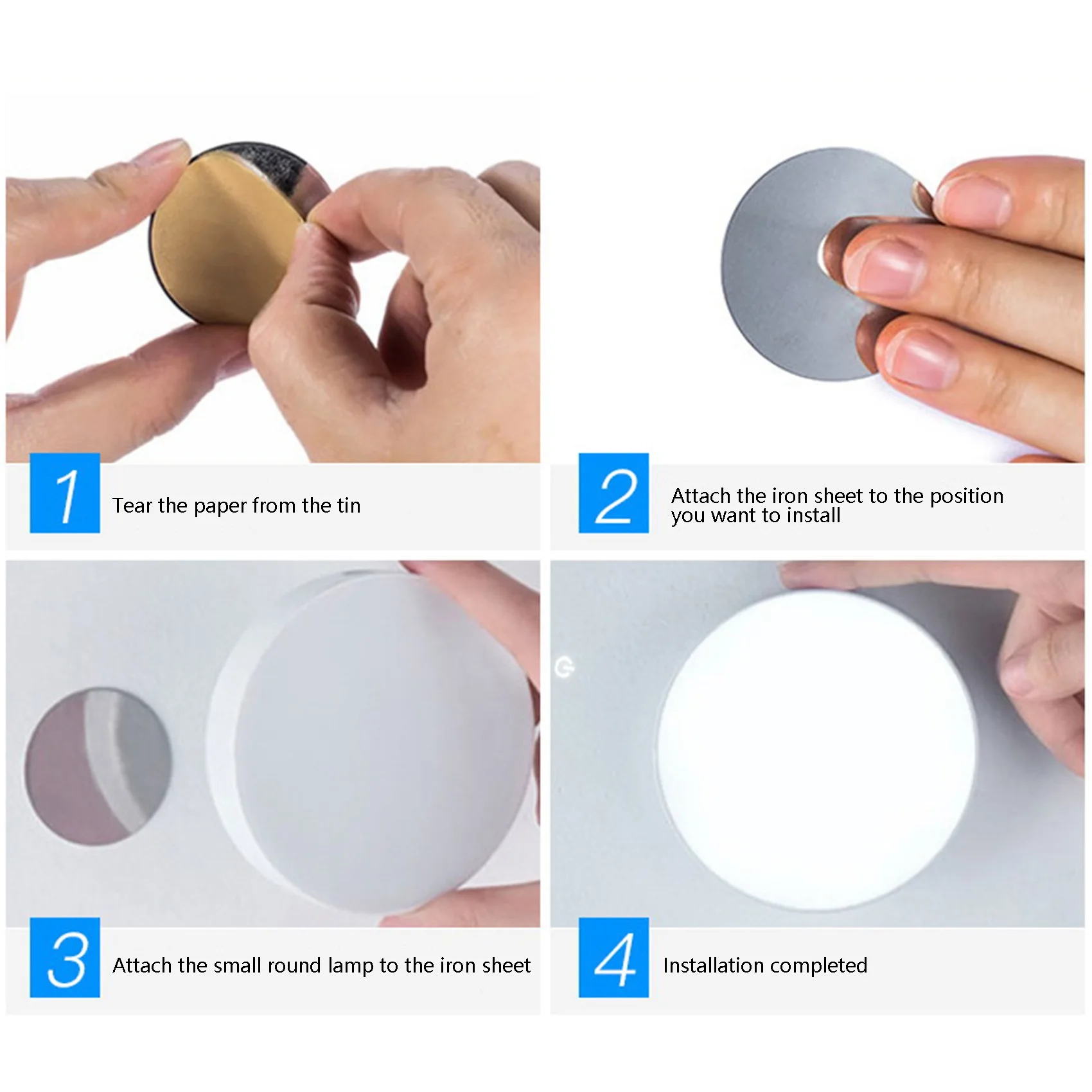 1 Tear the paper from the tin

2 Attach the iron sheet to the position you want to install

3 Attach the small round lamp to the iron sheet

4 Installation completed