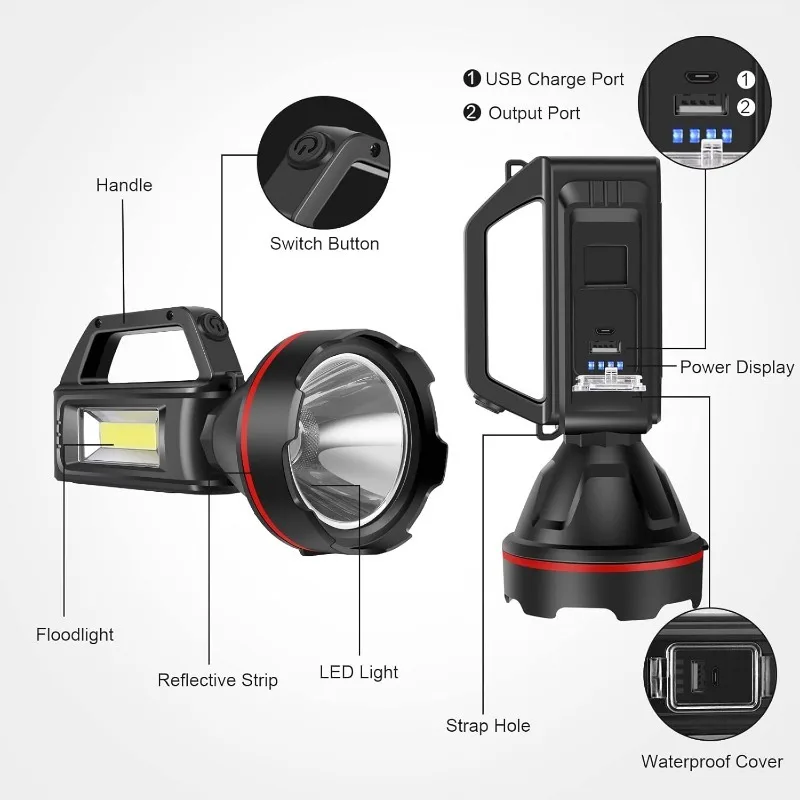 ❶ USB Charge Port
❷ Output Port
1
2
Handle
Switch Button
Power Display
Floodlight
Reflective Strip
LED Light
Strap Hole
Waterproof Cover