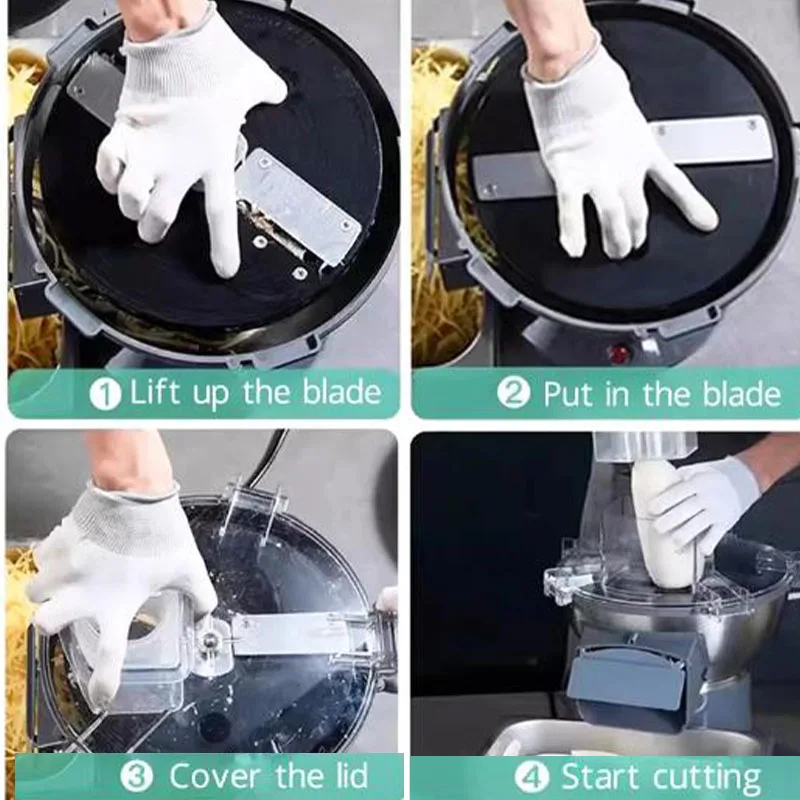 ① Lift up the blade

② Put in the blade

③ Cover the lid

④ Start cutting