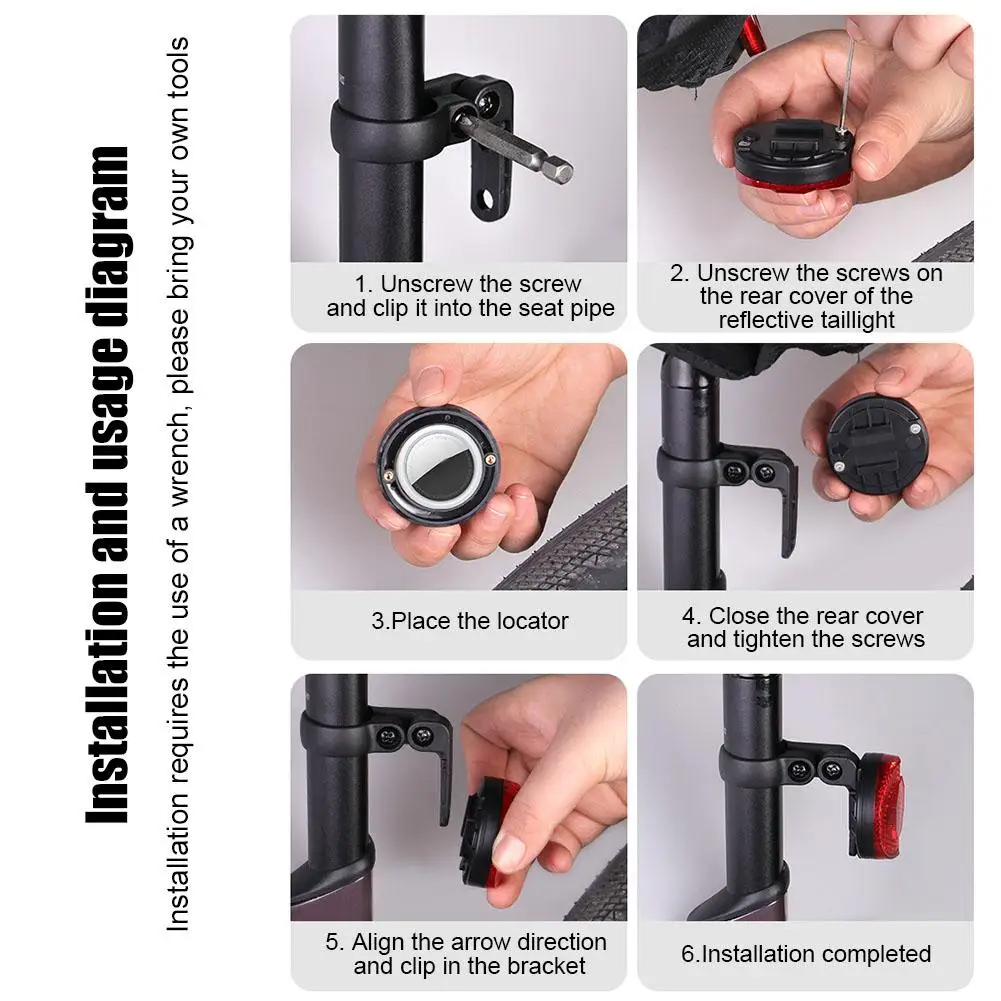 Installation and usage diagram

Installation requires the use of a wrench, please bring your own tools

1. Unscrew the screw and clip it into the seat pipe

2. Unscrew the screws on the rear cover of the reflective taillight

3.Place the locator

4. Close the rear cover and tighten the screws

5. Align the arrow direction and clip in the bracket

6.Installation completed