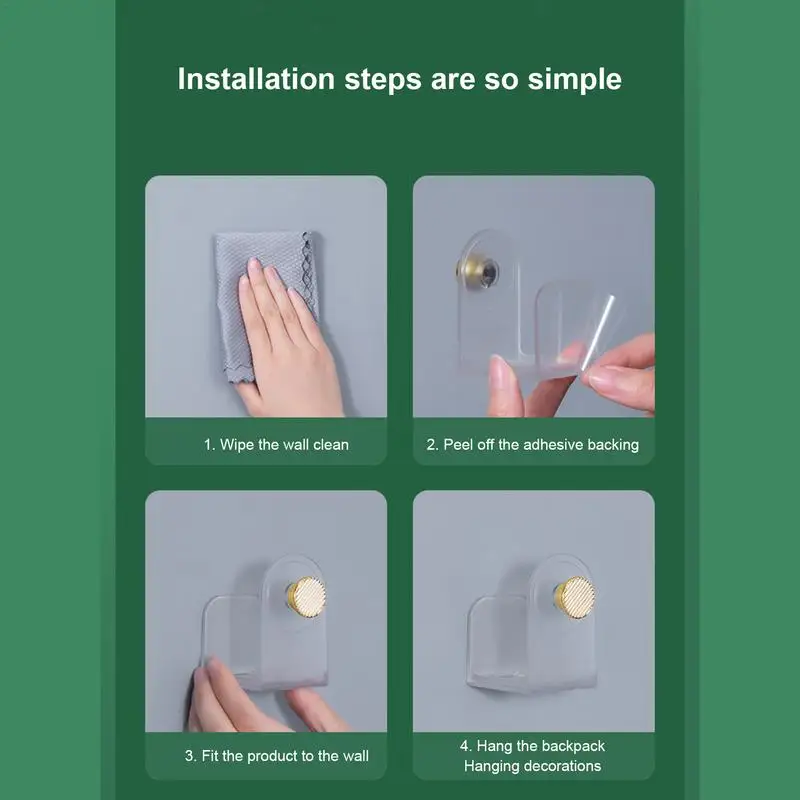 Installation steps are so simple

1. Wipe the wall clean

2. Peel off the adhesive backing

3. Fit the product to the wall

4. Hang the backpack
Hanging decorations