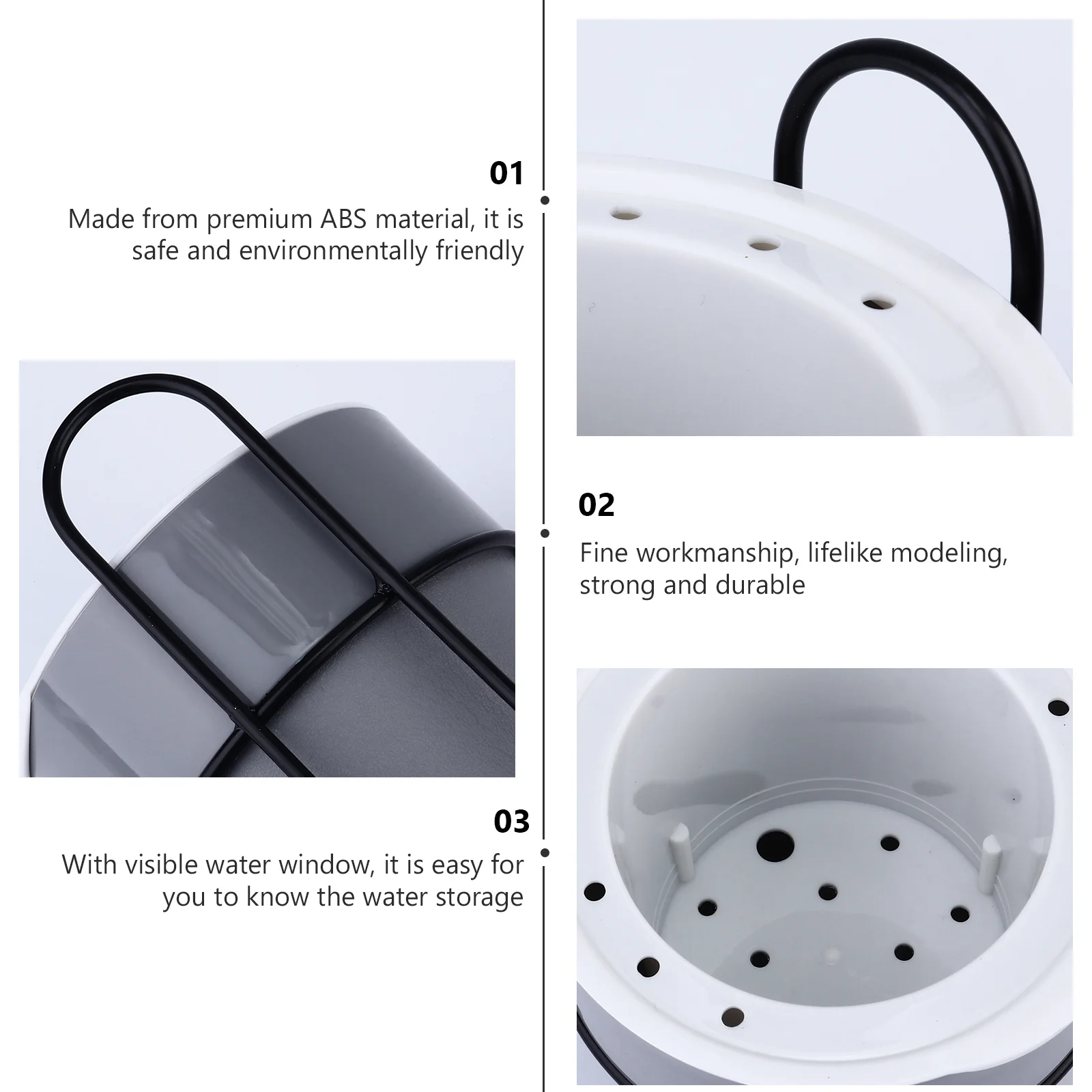 01

Made from premium ABS material, it is safe and environmentally friendly

02

Fine workmanship, lifelike modeling, strong and durable

03

With visible water window, it is easy for you to know the water storage