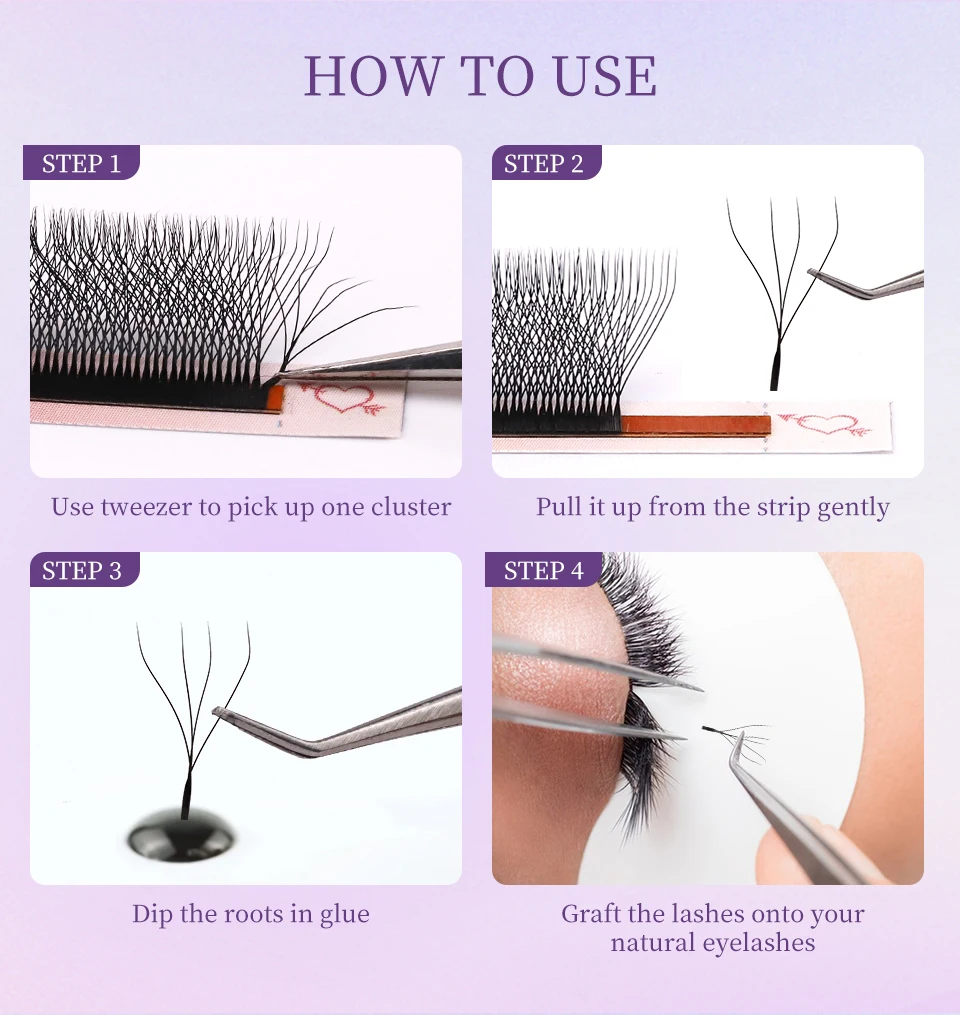 HOW TO USE

STEP 1

Use tweezer to pick up one cluster

STEP 2

Pull it up from the strip gently

STEP 3

Dip the roots in glue

STEP 4

Graft the lashes onto your natural eyelashes