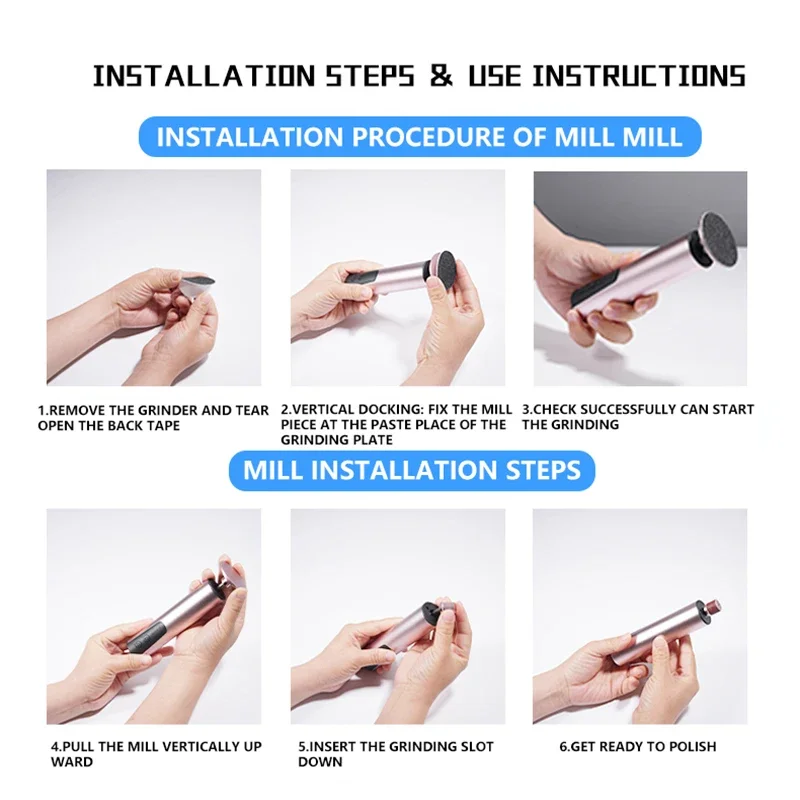 INSTALLATION STEPS & USE INSTRUCTIONS

INSTALLATION PROCEDURE OF MILL MILL

1.REMOVE THE GRINDER AND TEAR OPEN THE BACK TAPE

2.VERTICAL DOCKING: FIX THE MILL PIECE AT THE PASTE PLACE OF THE GRINDING PLATE

3.CHECK SUCCESSFULLY CAN START THE GRINDING

MILL INSTALLATION STEPS

4.PULL THE MILL VERTICALLY UP WARD

5.INSERT THE GRINDING SLOT DOWN

6.GET READY TO POLISH