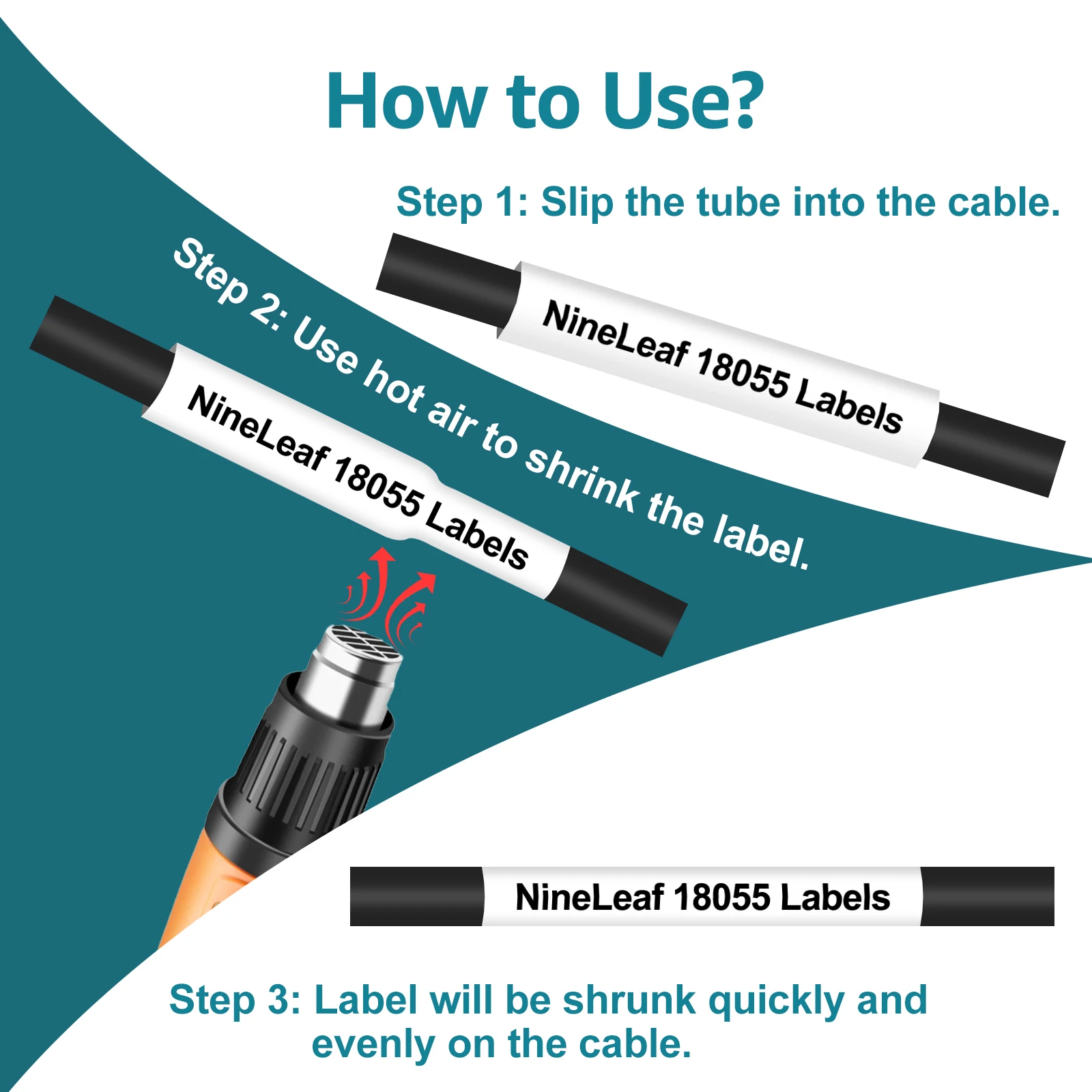 How to Use?

Step 1: Slip the tube into the cable.

NineLeaf 18055 Labels

Step 2: Use hot air to shrink the label.

NineLeaf 18055 Labels

NineLeaf 18055 Labels

Step 3: Label will be shrunk quickly and evenly on the cable.