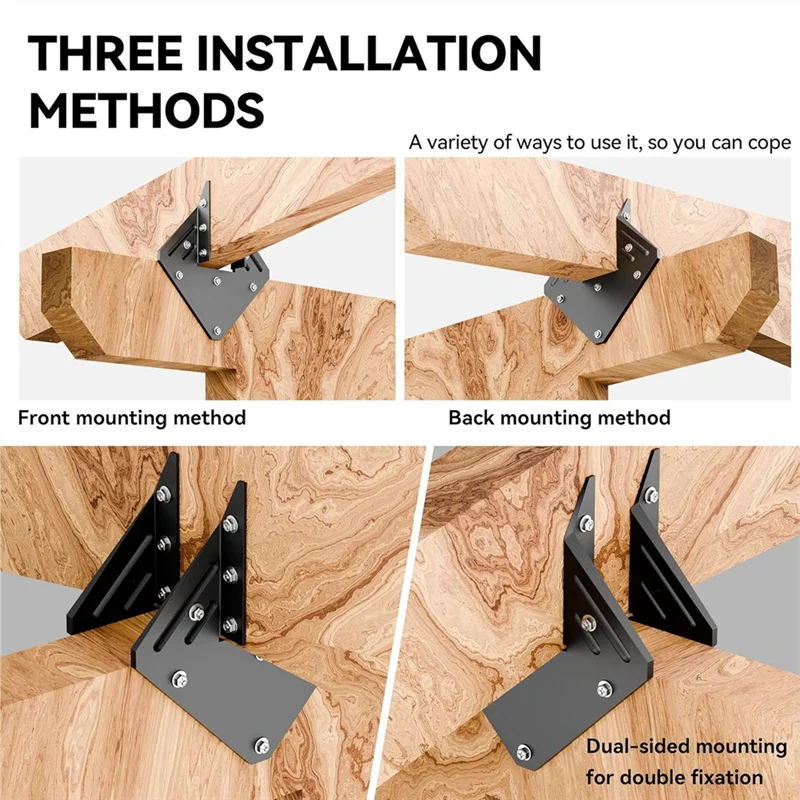 THREE INSTALLATION METHODS

A variety of ways to use it, so you can cope

Front mounting method

Back mounting method

Dual-sided mounting for double fixation