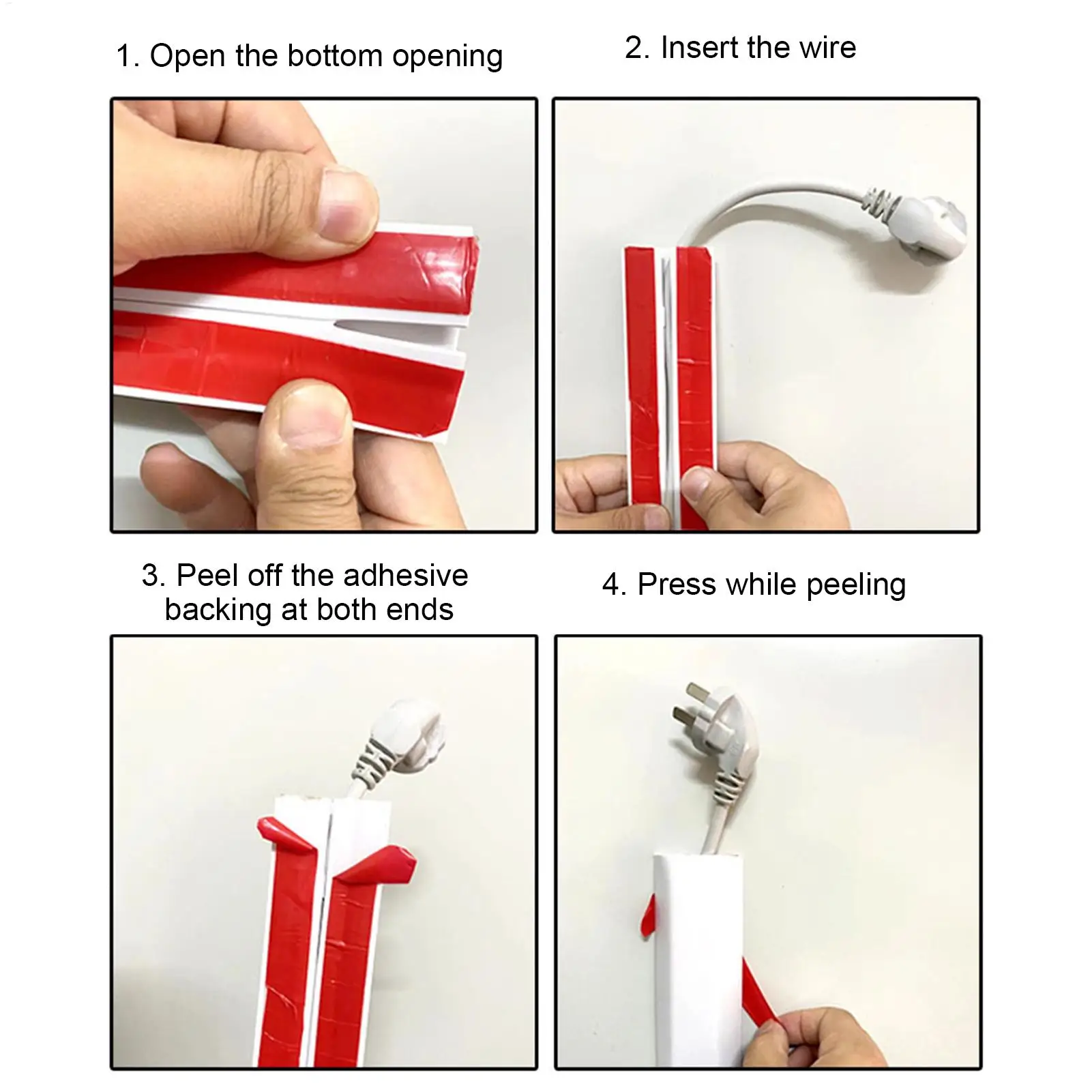 1. Open the bottom opening

2. Insert the wire

3. Peel off the adhesive backing at both ends

4. Press while peeling