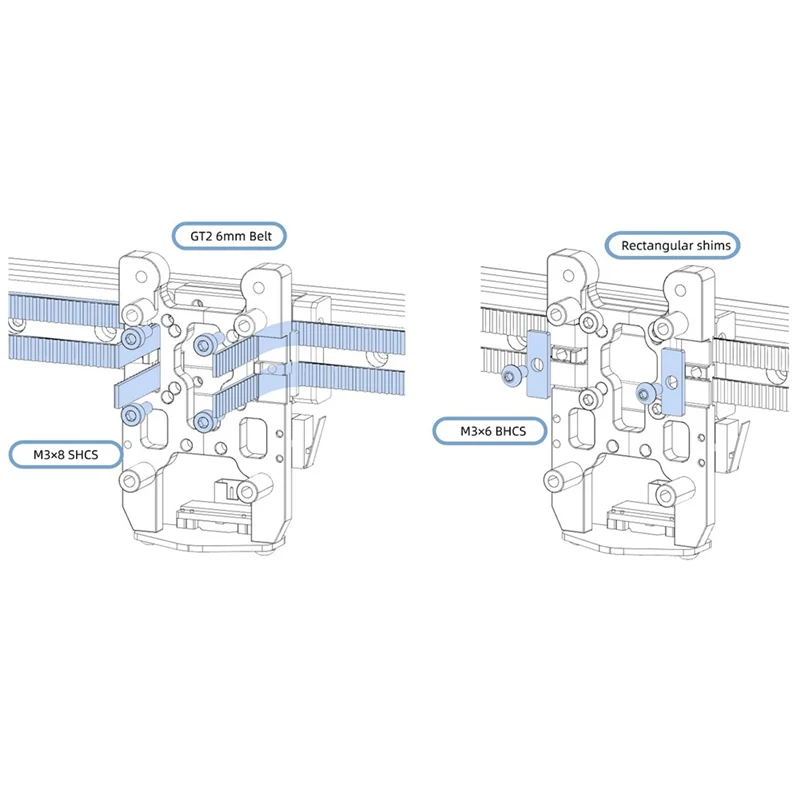 GT2 6mm Belt

M3×8 SHCS

Rectangular shims

M3×6 BHCS