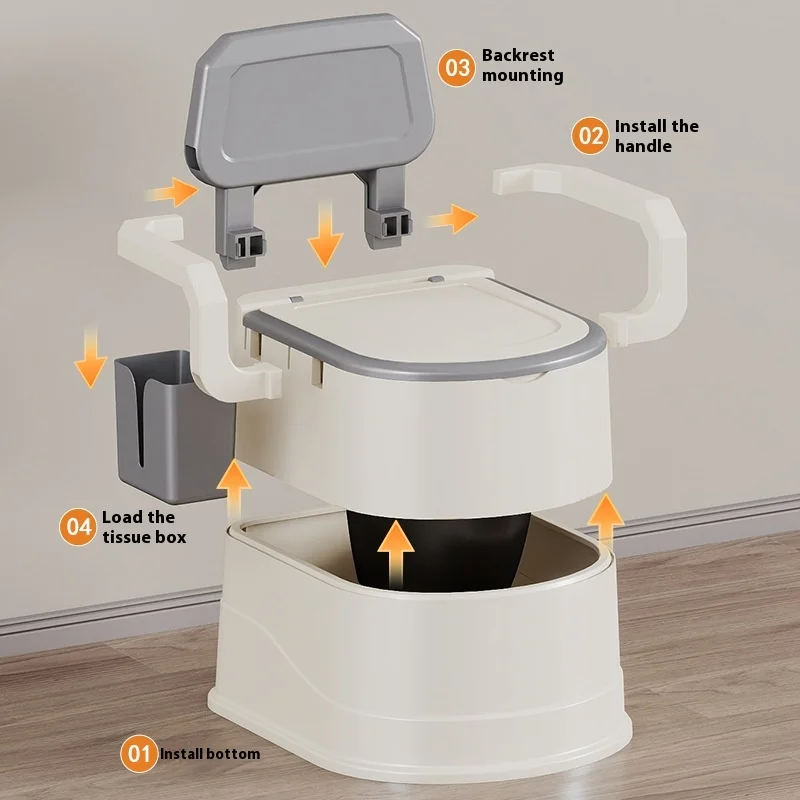 03 Backrest mounting

02 Install the handle

04 Load the tissue box

01 Install bottom