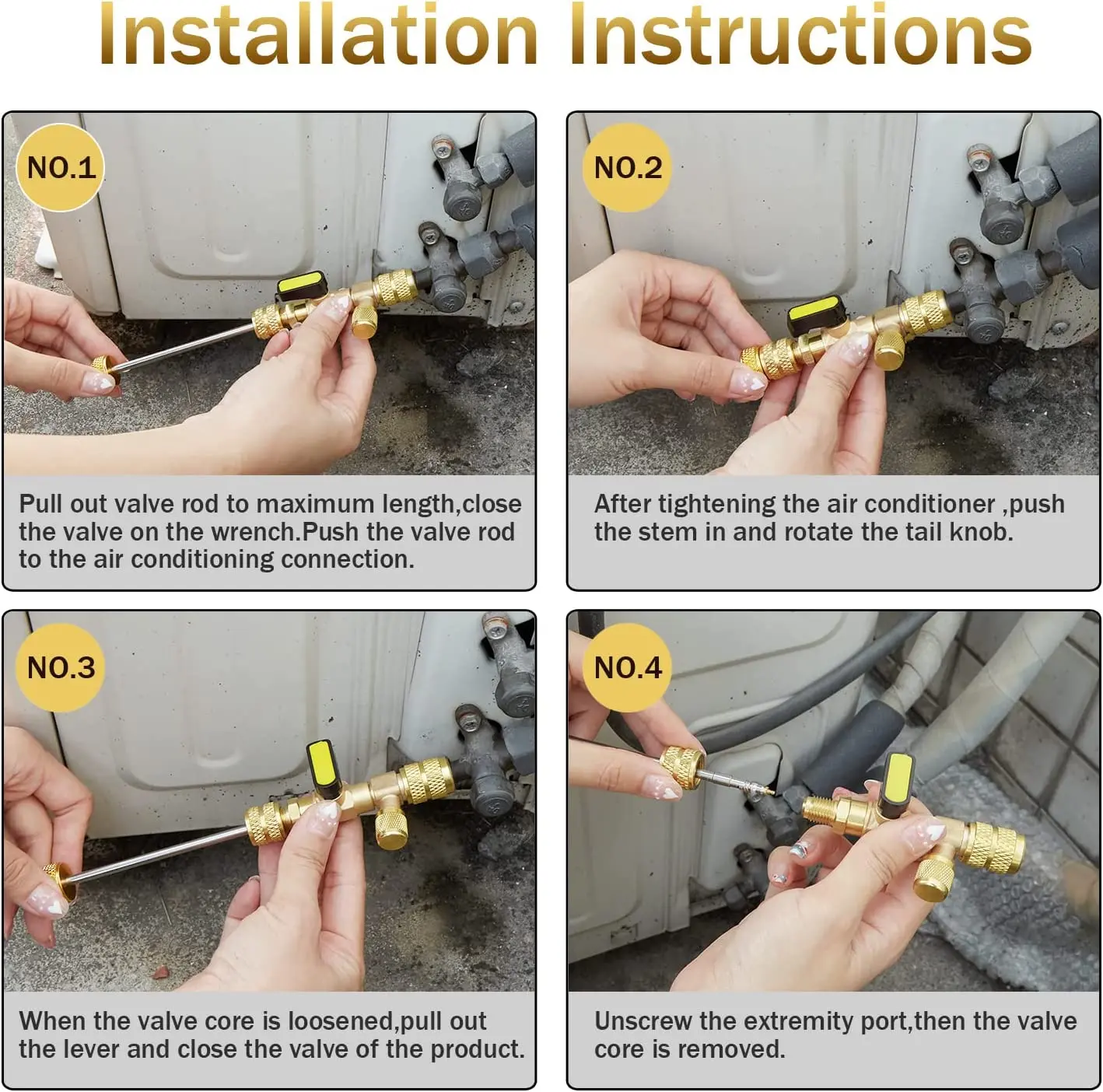 Installation Instructions

NO.1

Pull out valve rod to maximum length,close the valve on the wrench.Push the valve rod to the air conditioning connection.

NO.2

After tightening the air conditioner ,push the stem in and rotate the tail knob.

NO.3

When the valve core is loosened,pull out the lever and close the valve of the product.

NO.4

Unscrew the extremity port,then the valve core is removed.