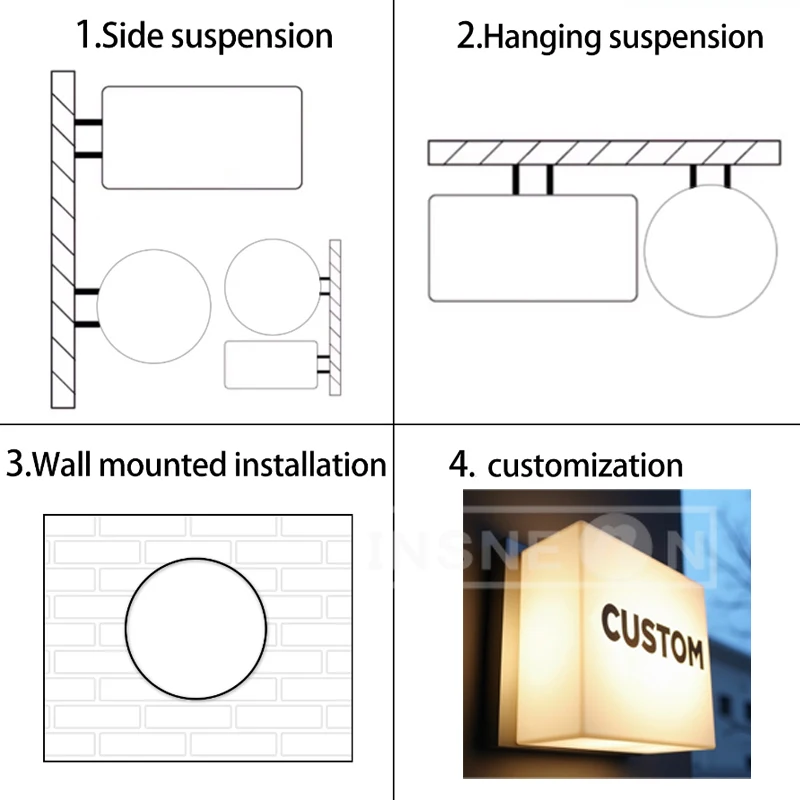 1.Side suspension

2.Hanging suspension

3.Wall mounted installation

4. customization

INSNEON

CUSTOM