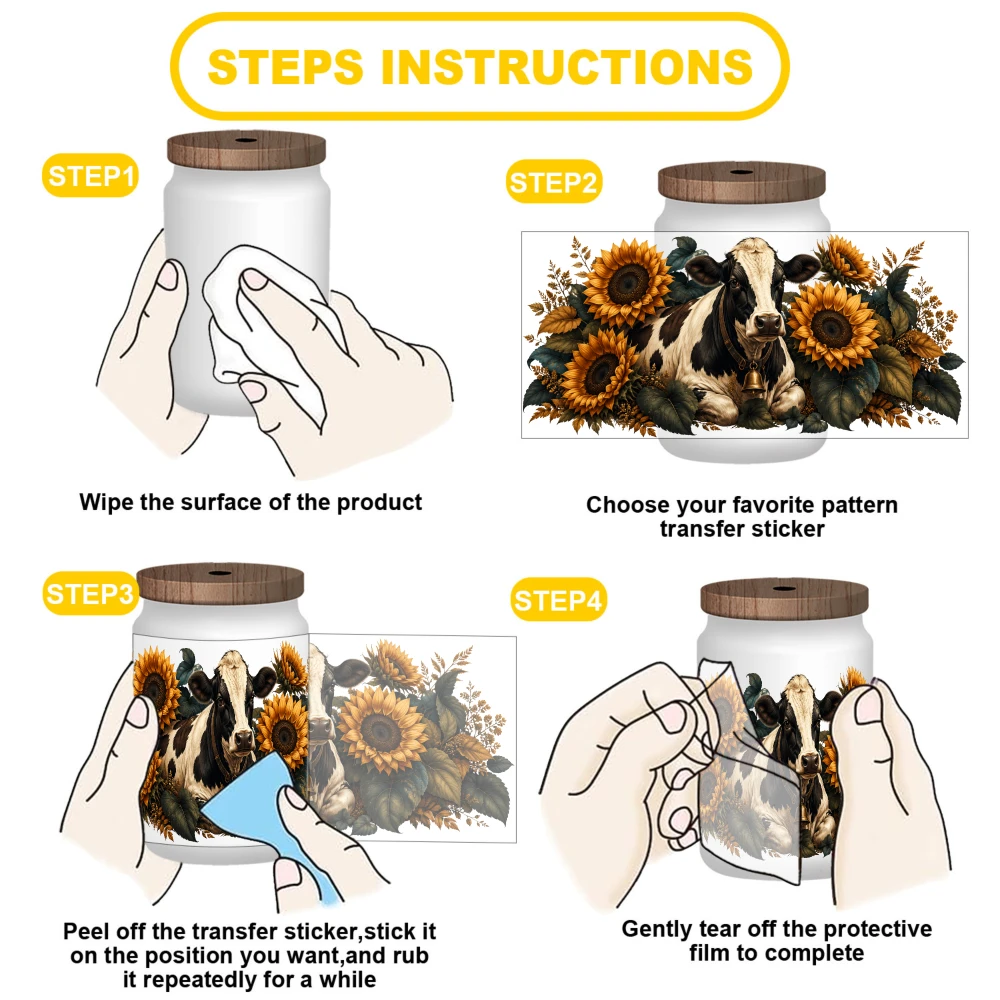 STEPS INSTRUCTIONS

STEP1

Wipe the surface of the product

STEP2

Choose your favorite pattern transfer sticker

STEP3

Peel off the transfer sticker,stick it on the position you want,and rub it repeatedly for a while

STEP4

Gently tear off the protective film to complete