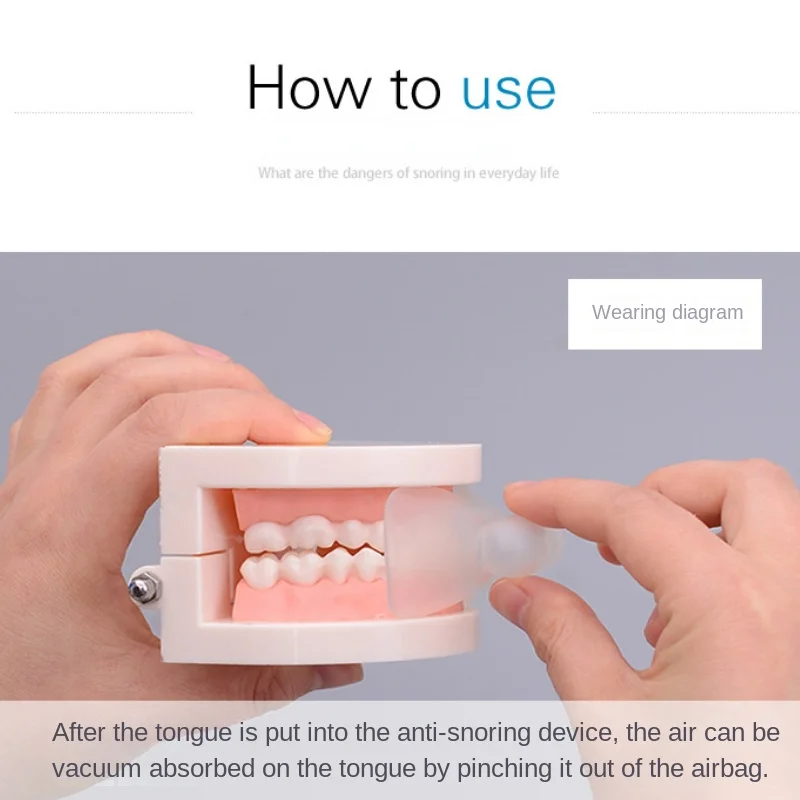 How to use

What are the dangers of snoring in everyday life

Wearing diagram

After the tongue is put into the anti-snoring device, the air can be vacuum absorbed on the tongue by pinching it out of the airbag.