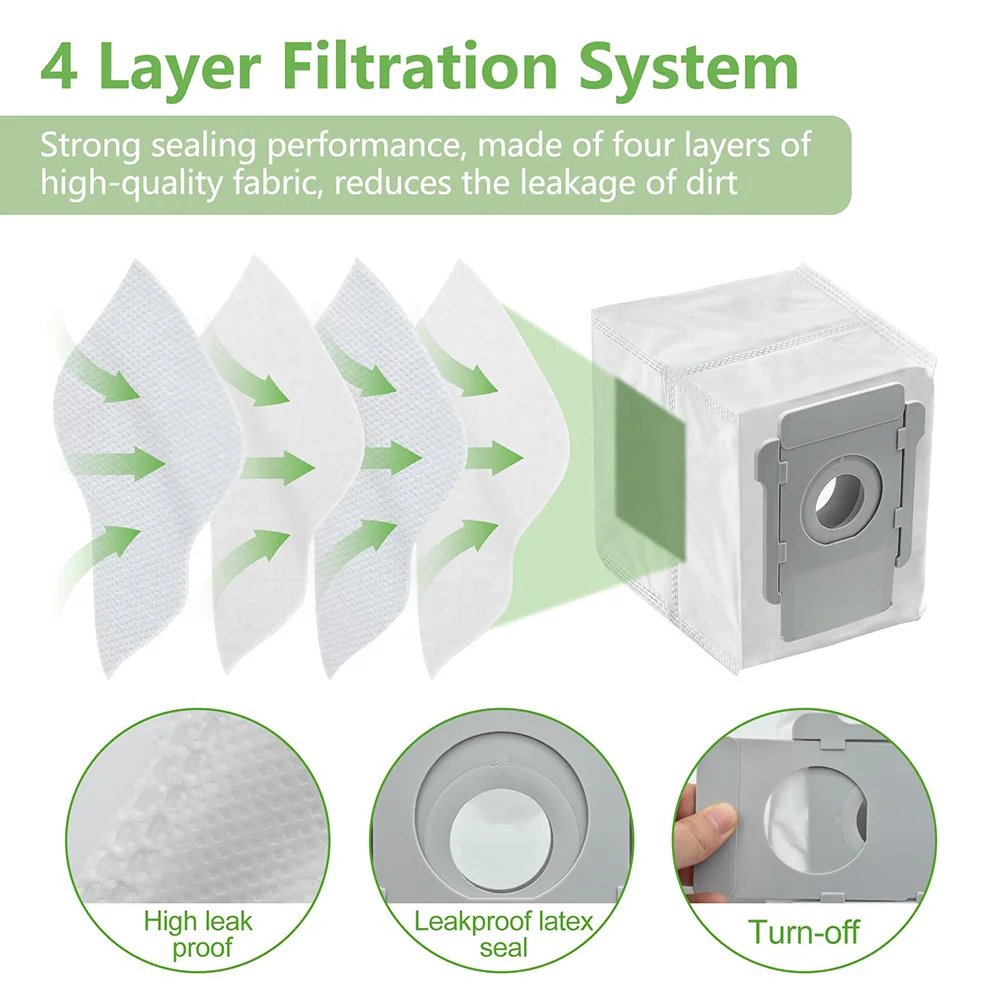 4 Layer Filtration System

Strong sealing performance, made of four layers of high-quality fabric, reduces the leakage of dirt

High leak proof

Leakproof latex seal

Turn-off