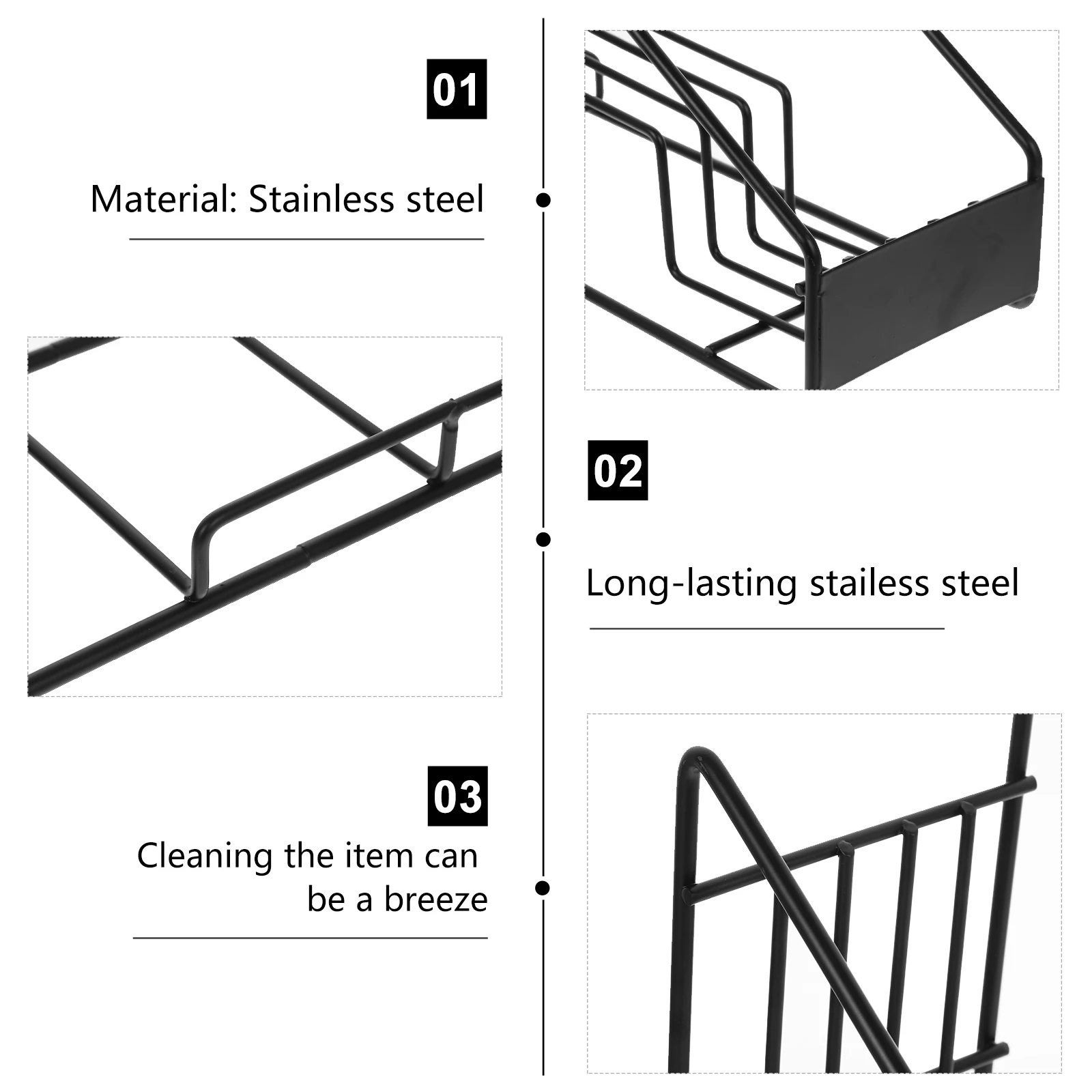 01

Material: Stainless steel

02

Long-lasting stailess steel

03

Cleaning the item can be a breeze