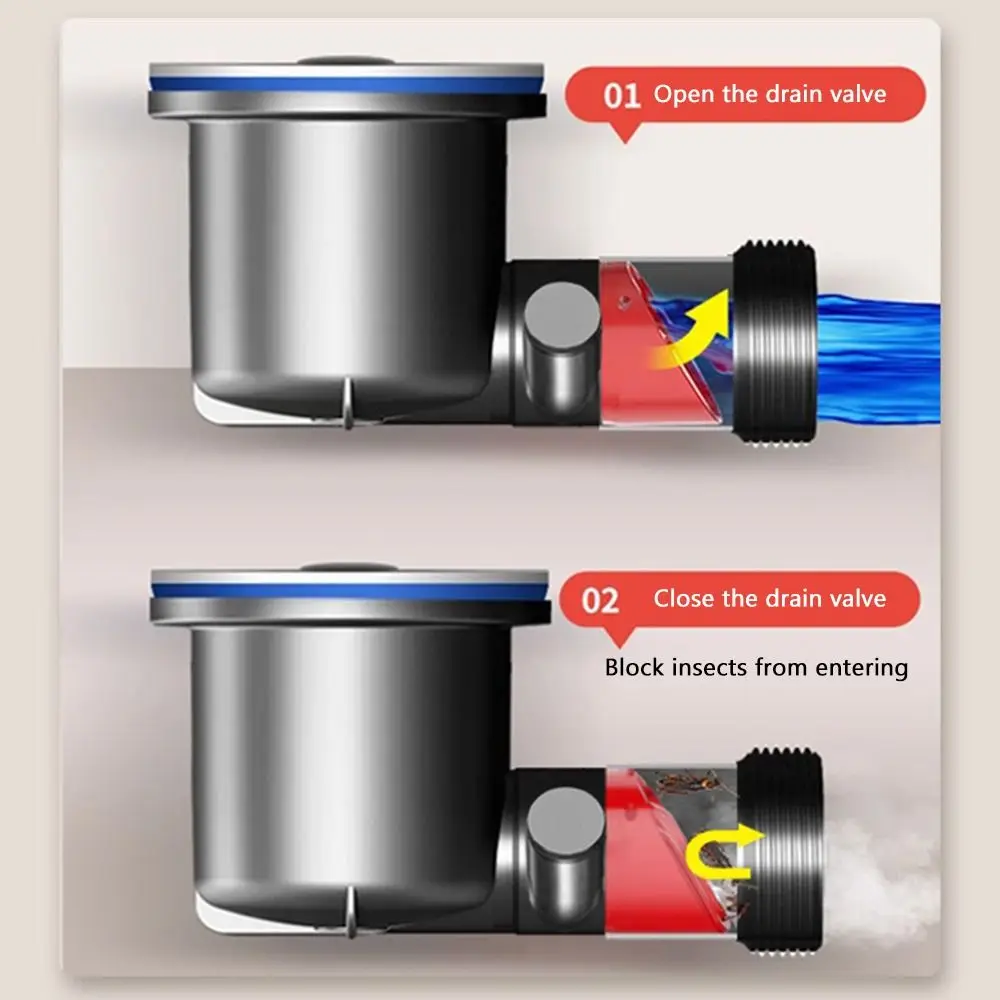 01 Open the drain valve

02 Close the drain valve

Block insects from entering