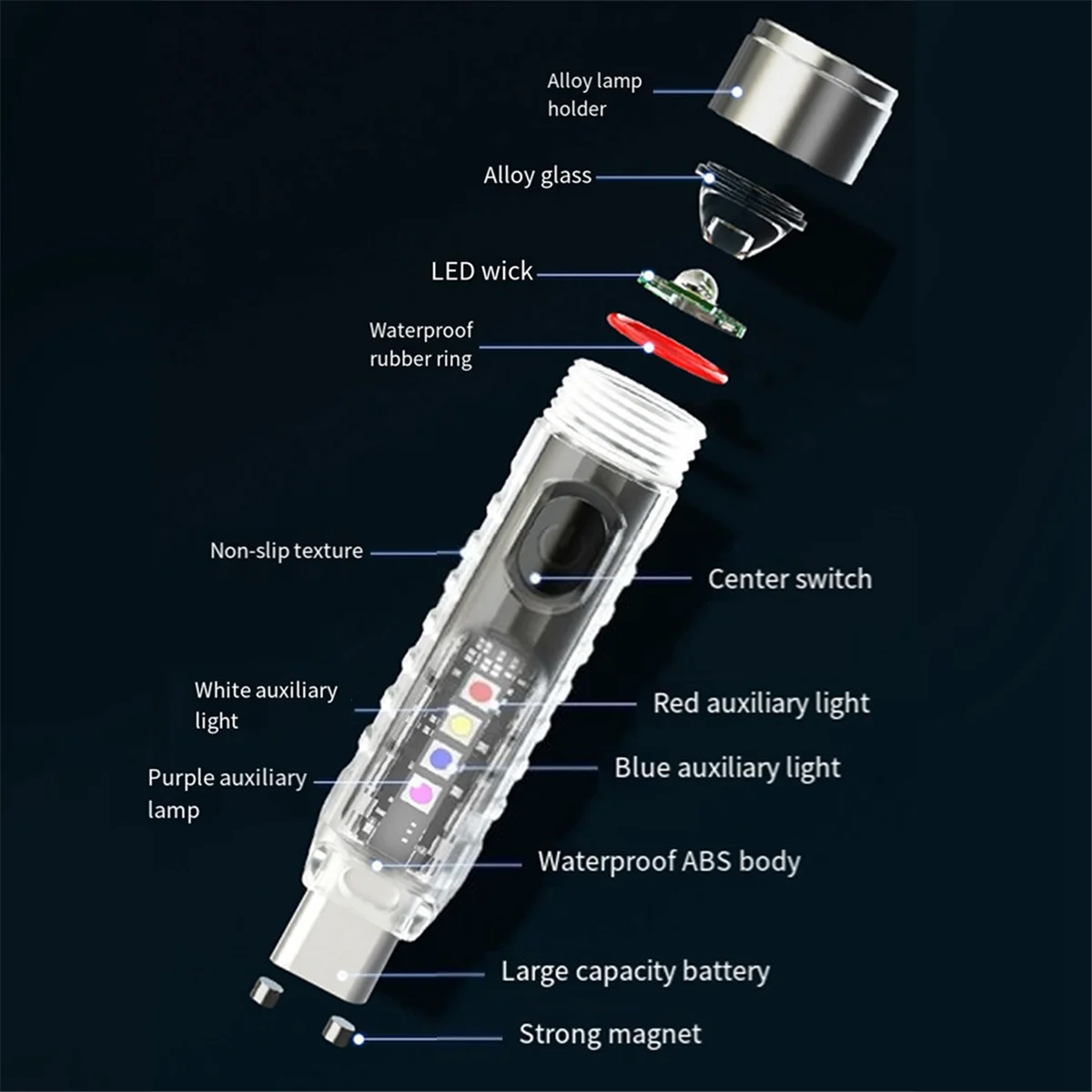 Alloy lamp holder

Alloy glass

LED wick

Waterproof rubber ring

Non-slip texture

Center switch

White auxiliary light

Red auxiliary light

Purple auxiliary lamp

Blue auxiliary light

Waterproof ABS body

Large capacity battery

Strong magnet