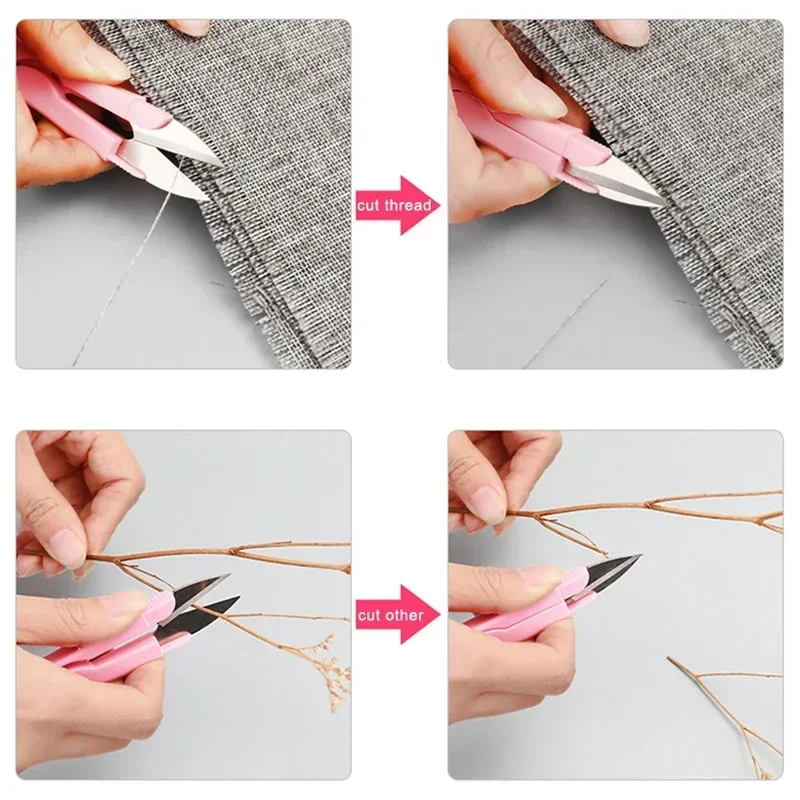 cut thread

cut other