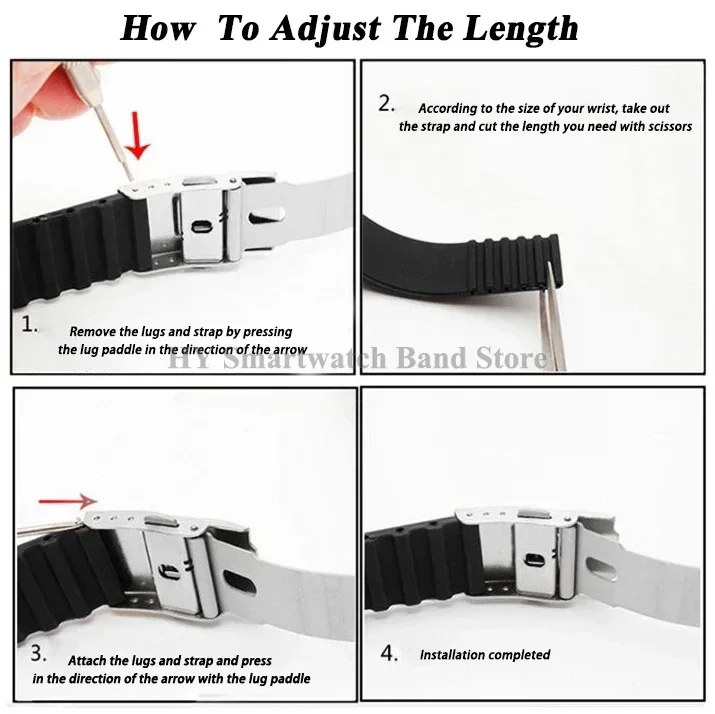 How To Adjust The Length

1. Remove the lugs and strap by pressing the lug paddle in the direction of the arrow

2. According to the size of your wrist, take out the strap and cut the length you need with scissors

HY Smartwatch Band Store

3. Attach the lugs and strap and press in the direction of the arrow with the lug paddle

4. Installation completed