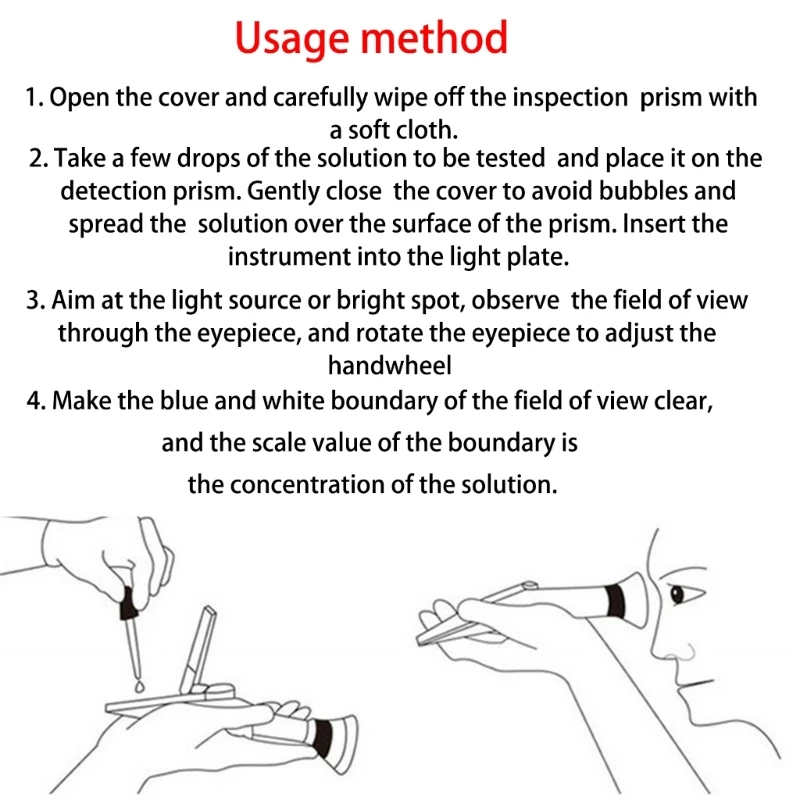 Usage method

1. Open the cover and carefully wipe off the inspection prism with a soft cloth.

2. Take a few drops of the solution to be tested and place it on the detection prism. Gently close the cover to avoid bubbles and spread the solution over the surface of the prism. Insert the instrument into the light plate.

3. Aim at the light source or bright spot, observe the field of view through the eyepiece, and rotate the eyepiece to adjust the handwheel

4. Make the blue and white boundary of the field of view clear, and the scale value of the boundary is the concentration of the solution.