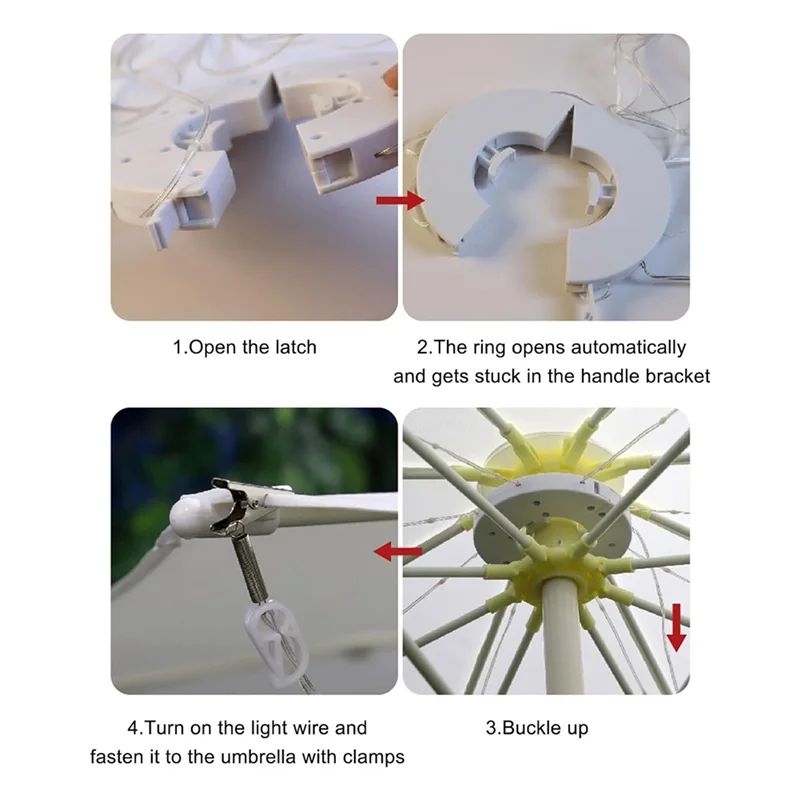 1.Open the latch

2.The ring opens automatically and gets stuck in the handle bracket

4.Turn on the light wire and fasten it to the umbrella with clamps

3.Buckle up