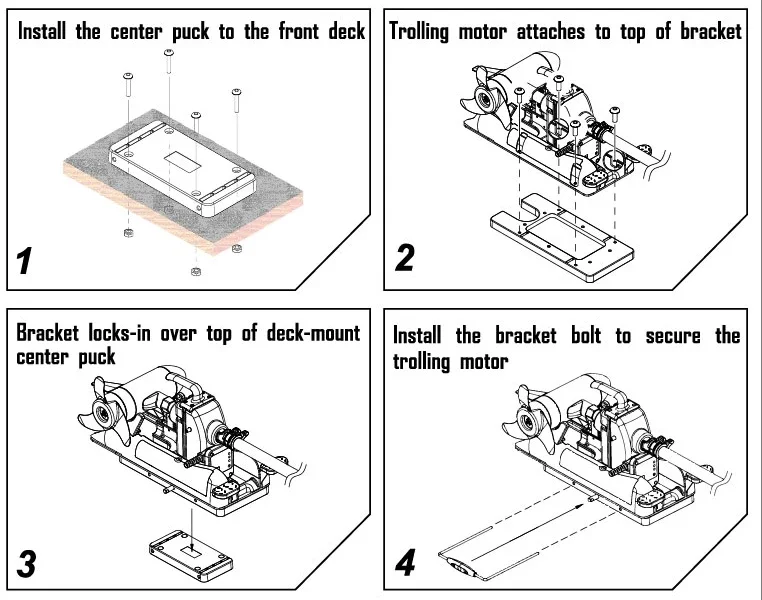 Install the center puck to the front deck

1

Trolling motor attaches to top of bracket

2

Bracket locks-in over top of deck-mount center puck

3

Install the bracket bolt to secure the trolling motor

4