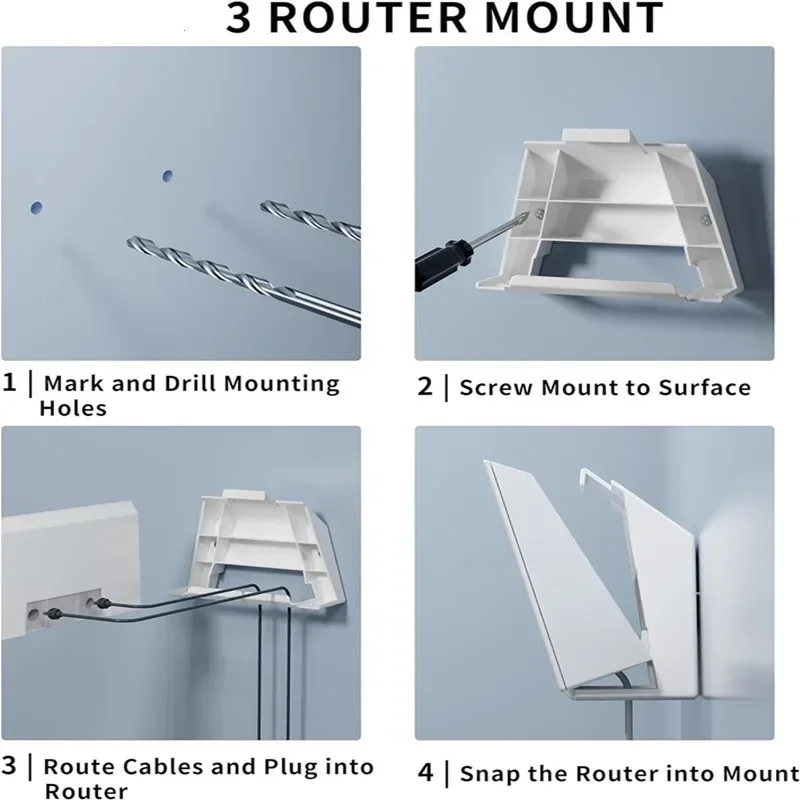 3 ROUTER MOUNT

1 | Mark and Drill Mounting Holes

2 | Screw Mount to Surface

3 | Route Cables and Plug into Router

4 | Snap the Router into Mount