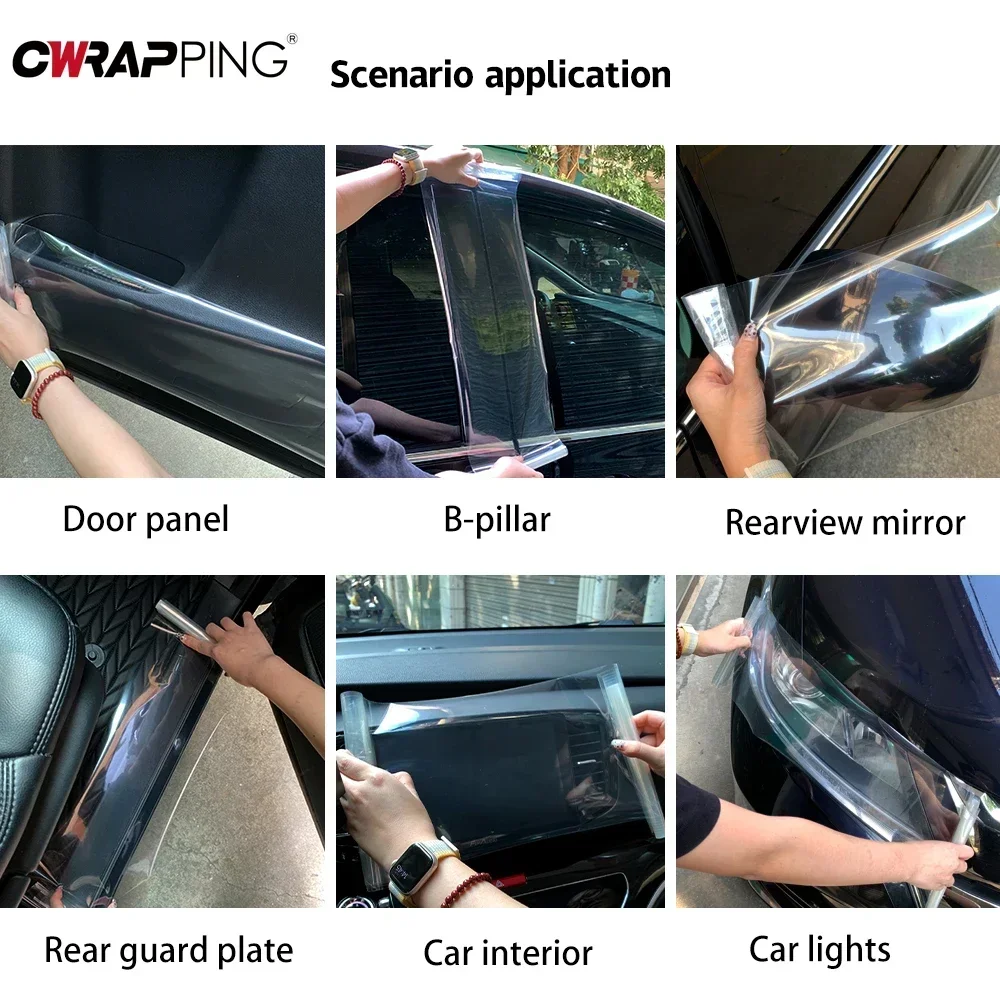 CWRAPPING®

Scenario application

Door panel

B-pillar

Rearview mirror

Rear guard plate

Car interior

Car lights