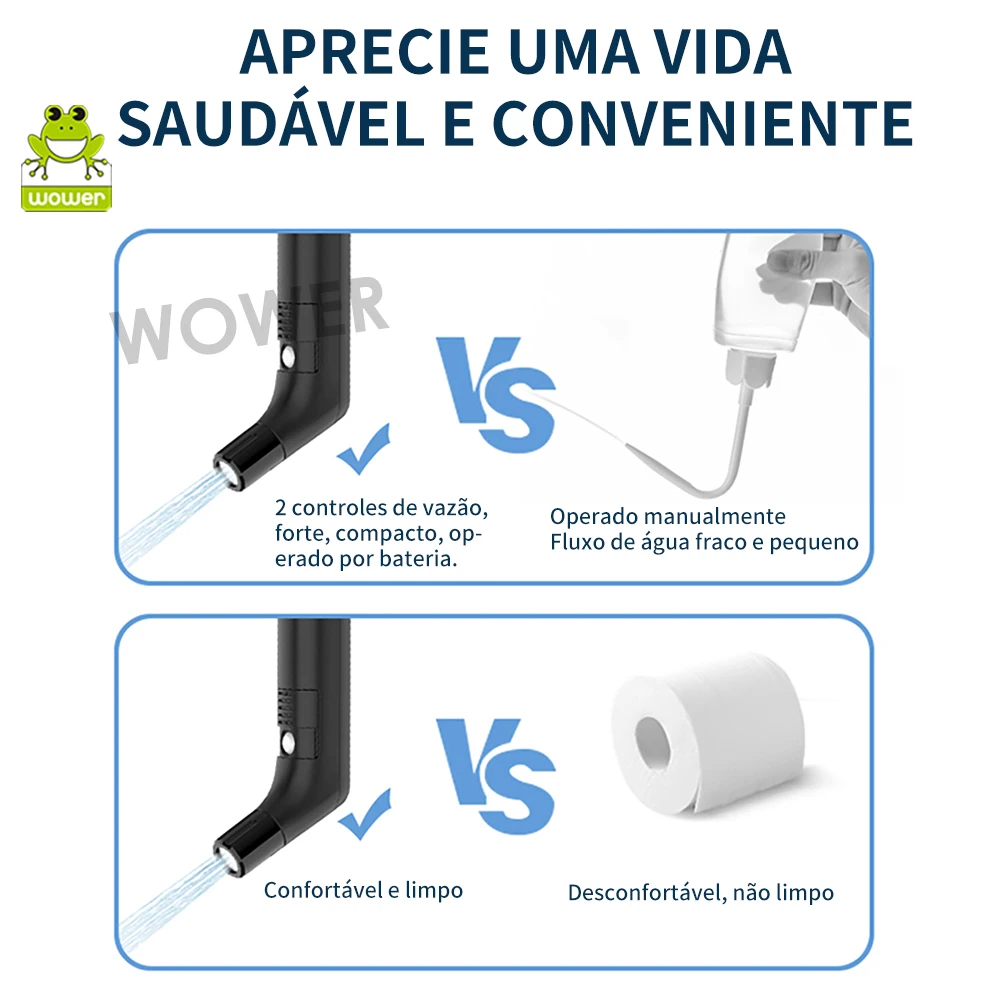 APRECIE UMA VIDA SAUDÁVEL E CONVENIENTE

wower

WOWER

VS

2 controles de vazão, forte, compacto, operado por bateria.

Operado manualmente
Fluxo de água fraco e pequeno

VS

Confortável e limpo

Desconfortável, não limpo