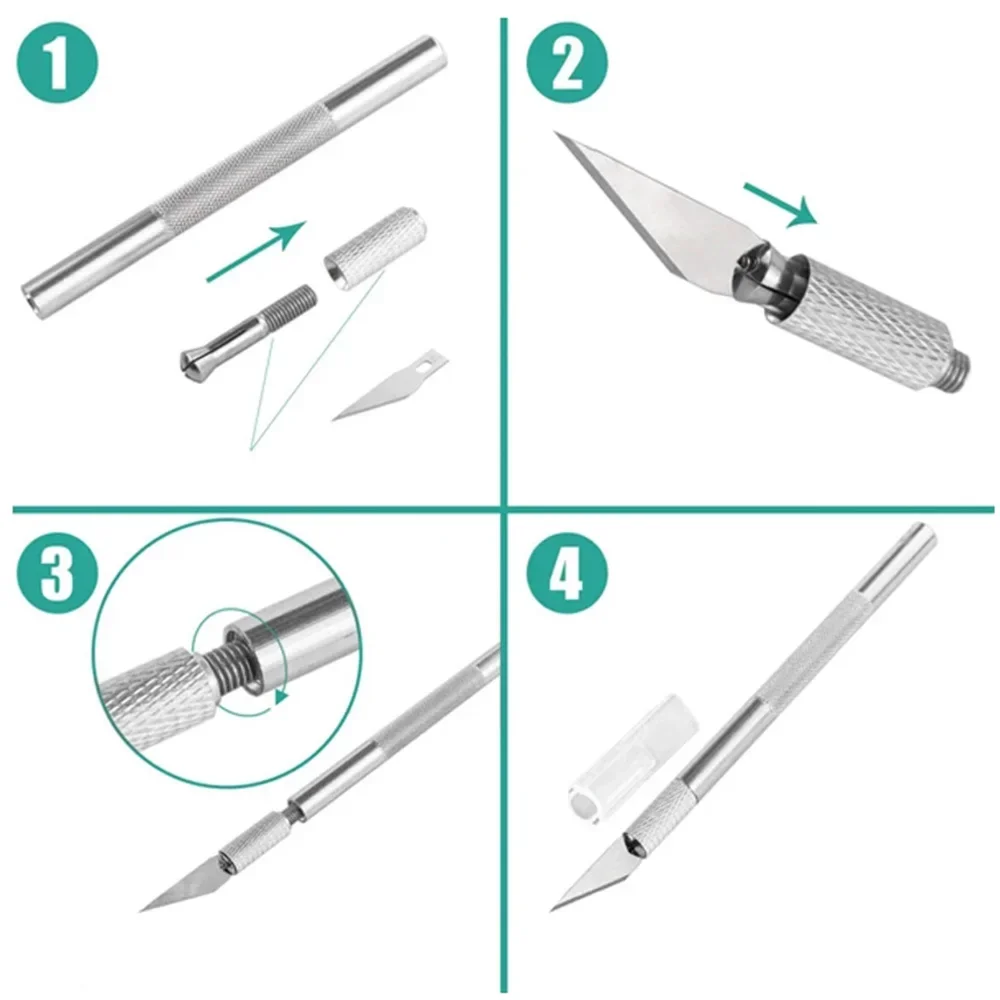 1

2

3

4