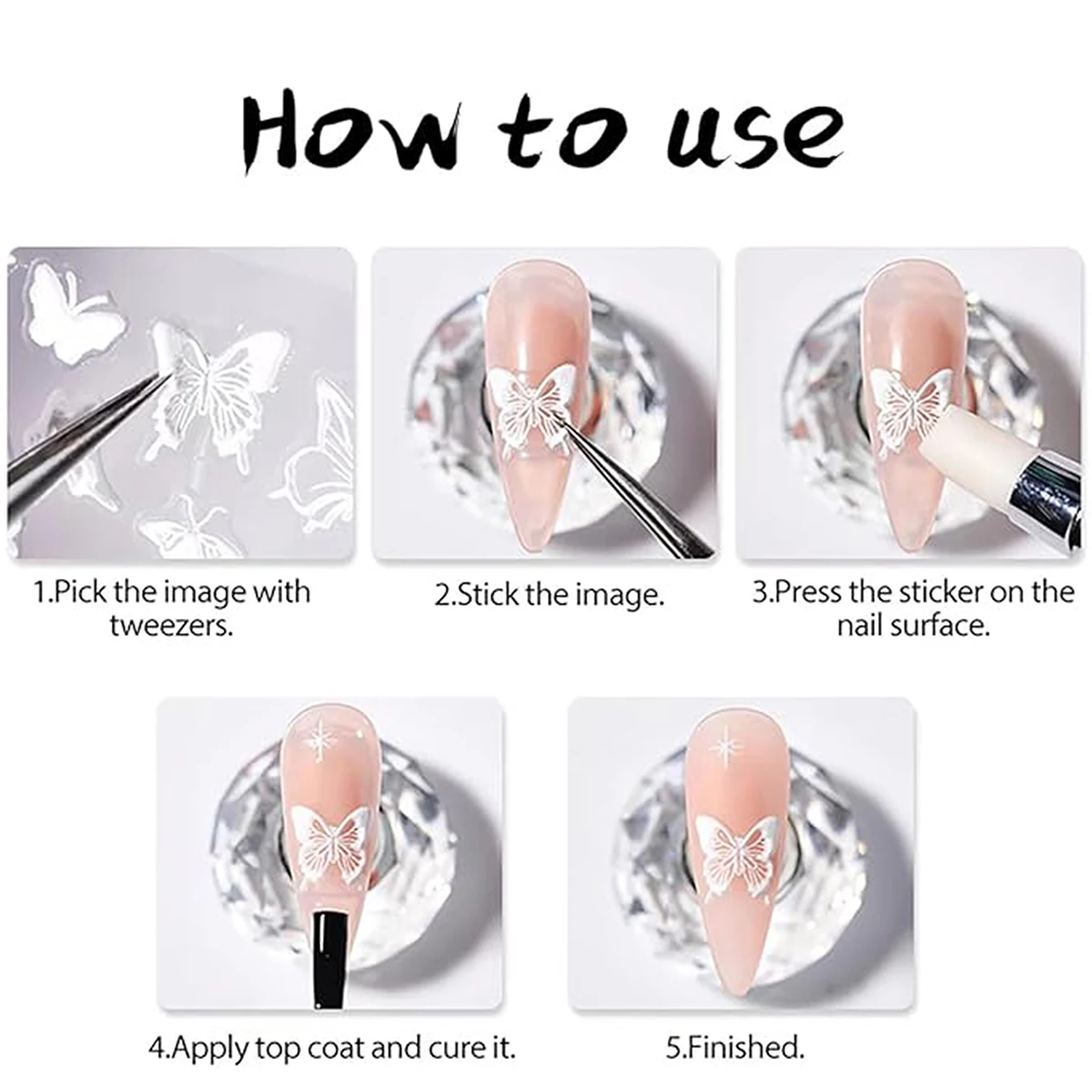 How to use

1.Pick the image with tweezers.

2.Stick the image.

3.Press the sticker on the nail surface.

4.Apply top coat and cure it.

5.Finished.