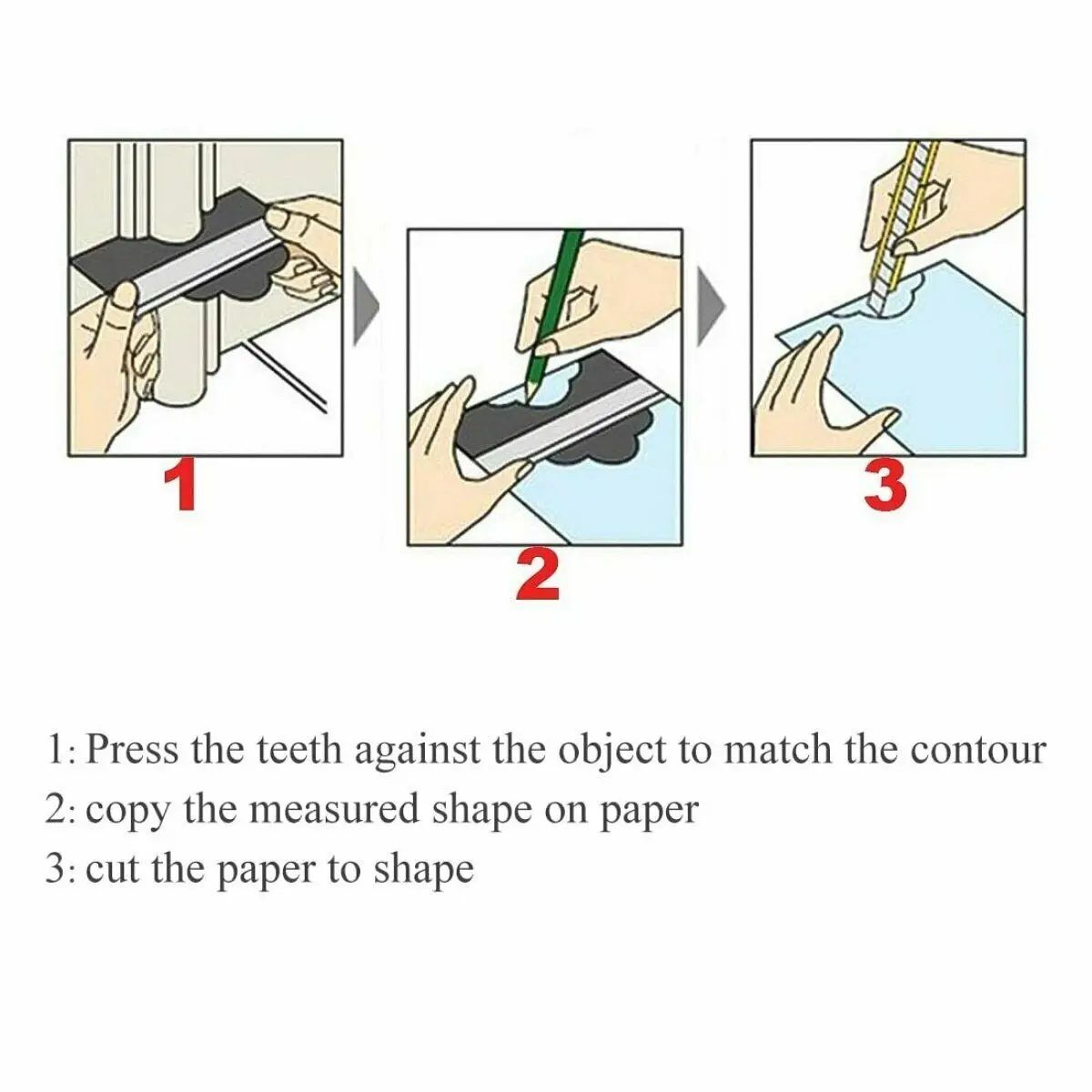 1

2

3

1: Press the teeth against the object to match the contour
2: copy the measured shape on paper
3: cut the paper to shape