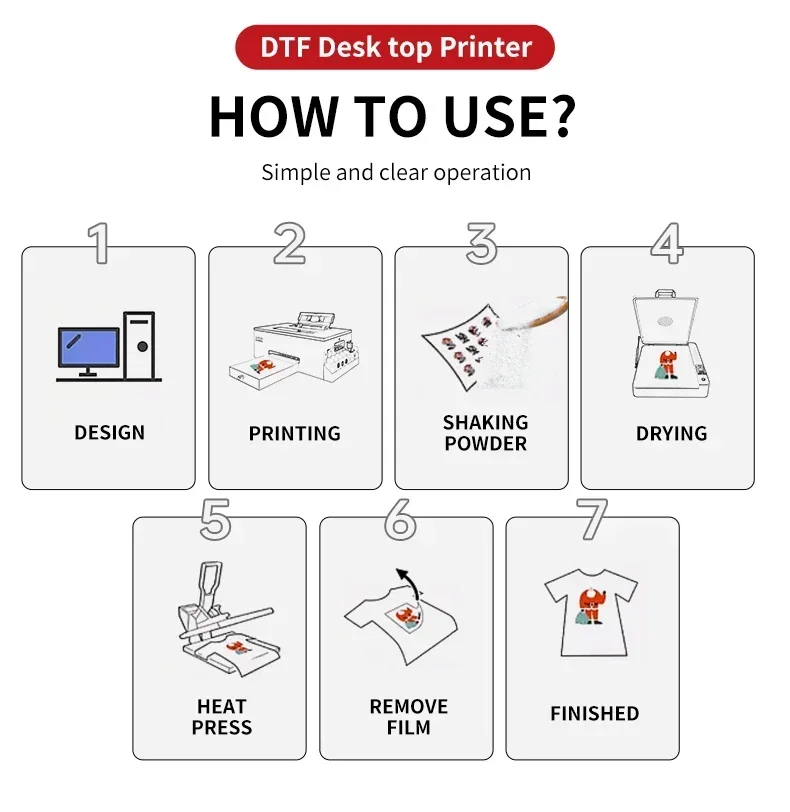 DTF Desk top Printer

HOW TO USE?

Simple and clear operation

1

DESIGN

2

PRINTING

3

SHAKING POWDER

4

DRYING

5

HEAT PRESS

6

REMOVE FILM

7

FINISHED