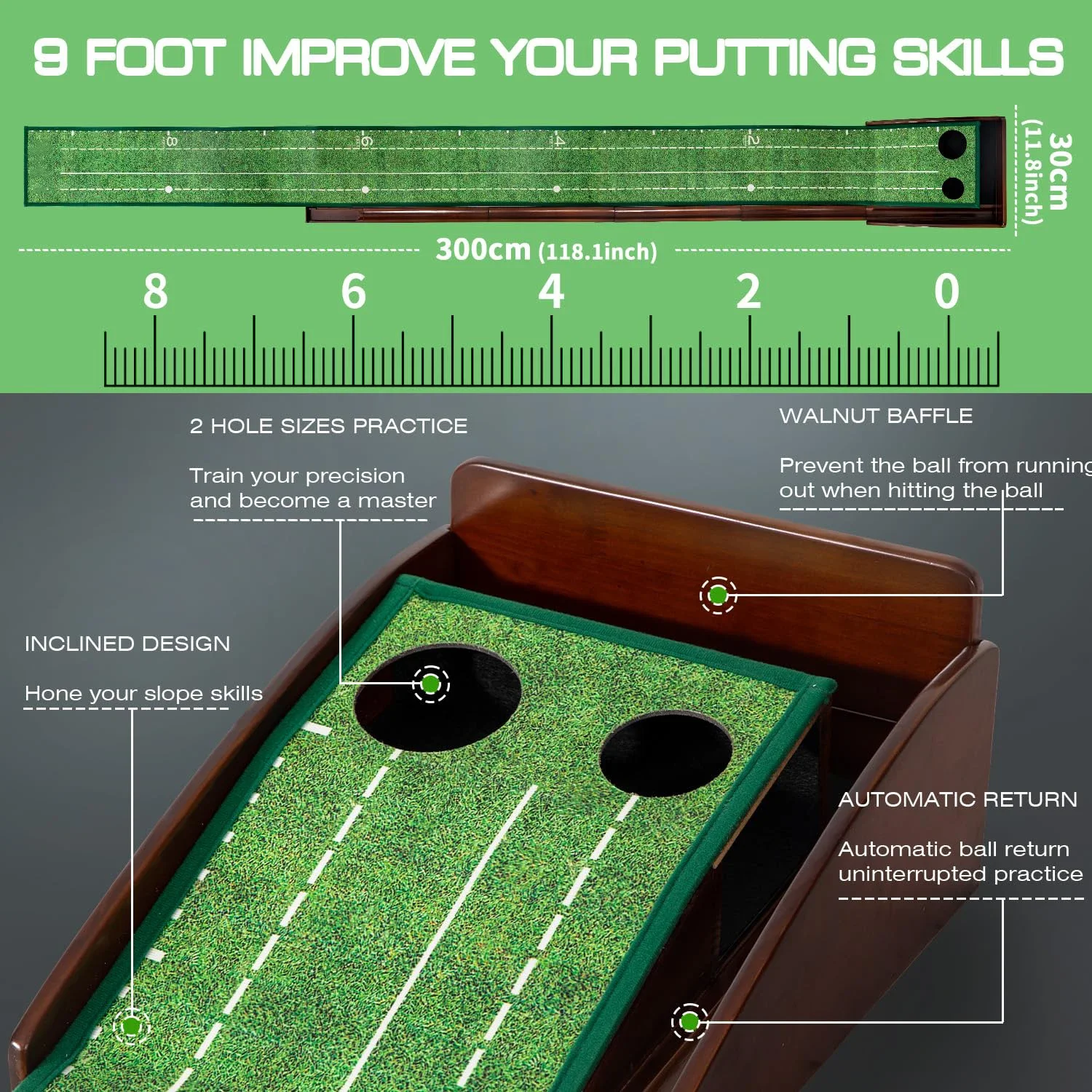 9 FOOT IMPROVE YOUR PUTTING SKILLS

8 6 4 2

30cm (11.8inch)

300cm (118.1inch)

8 6 4 2 0

2 HOLE SIZES PRACTICE

Train your precision and become a master

WALNUT BAFFLE

Prevent the ball from running out when hitting the ball

INCLINED DESIGN

Hone your slope skills

AUTOMATIC RETURN

Automatic ball return uninterrupted practice