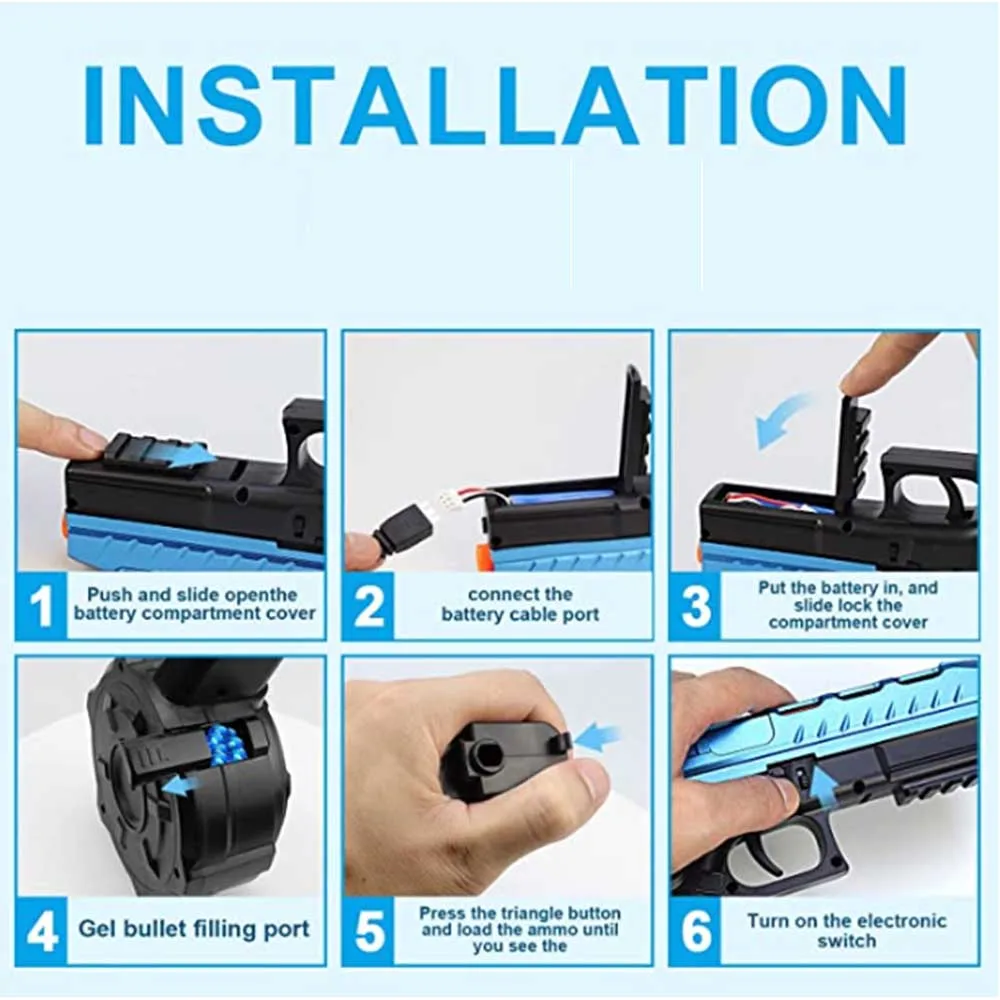 INSTALLATION

1 Push and slide openthe battery compartment cover

2 connect the battery cable port

3 Put the battery in, and slide lock the compartment cover

4 Gel bullet filling port

5 Press the triangle button and load the ammo until you see the

6 Turn on the electronic switch